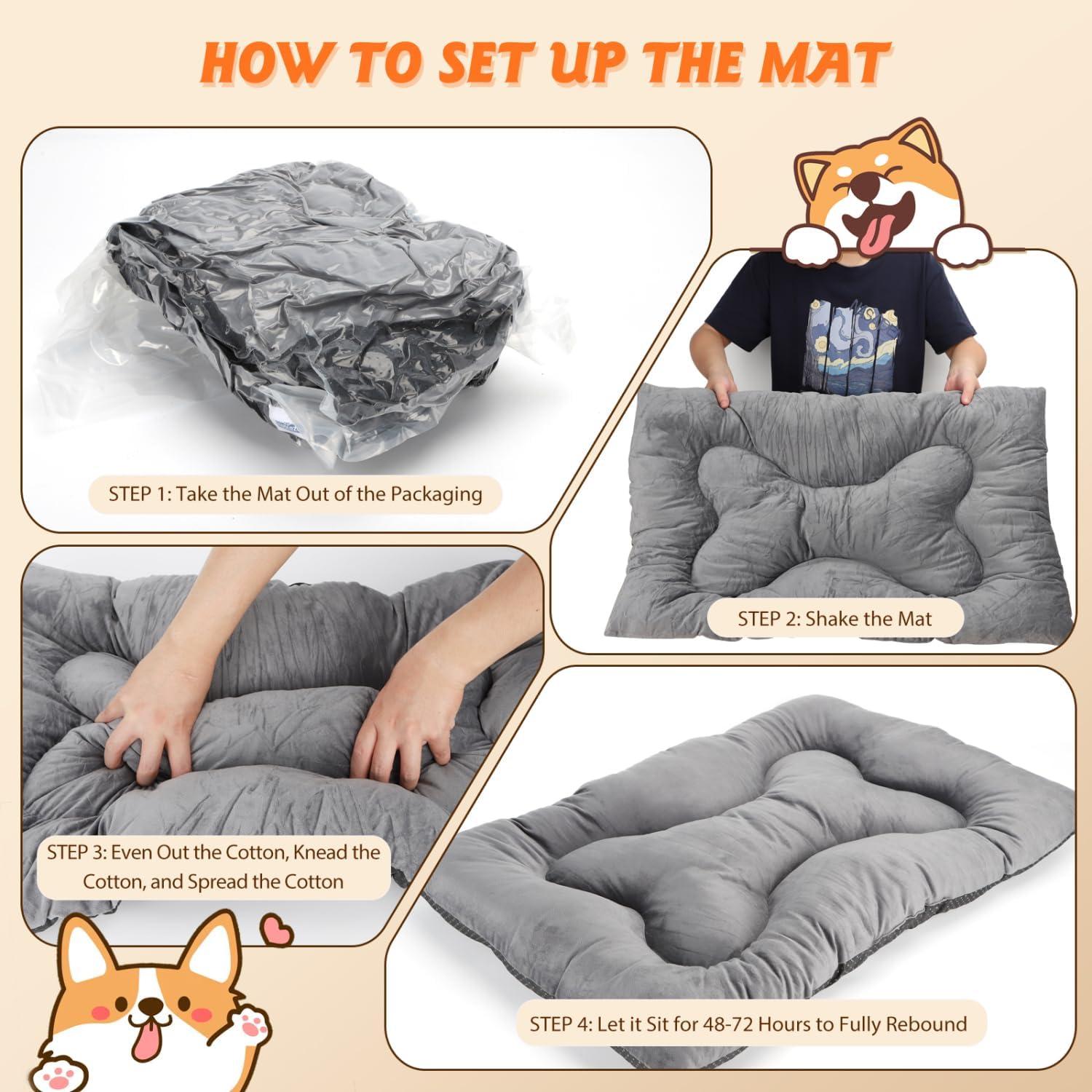 HOW TO SET UP THE MAT

STEP 1: Take the Mat Out of the Packaging

STEP 2: Shake the Mat

STEP 3: Even Out the Cotton, Knead the Cotton, and Spread the Cotton

STEP 4: Let it Sit for 48-72 Hours to Fully Rebound