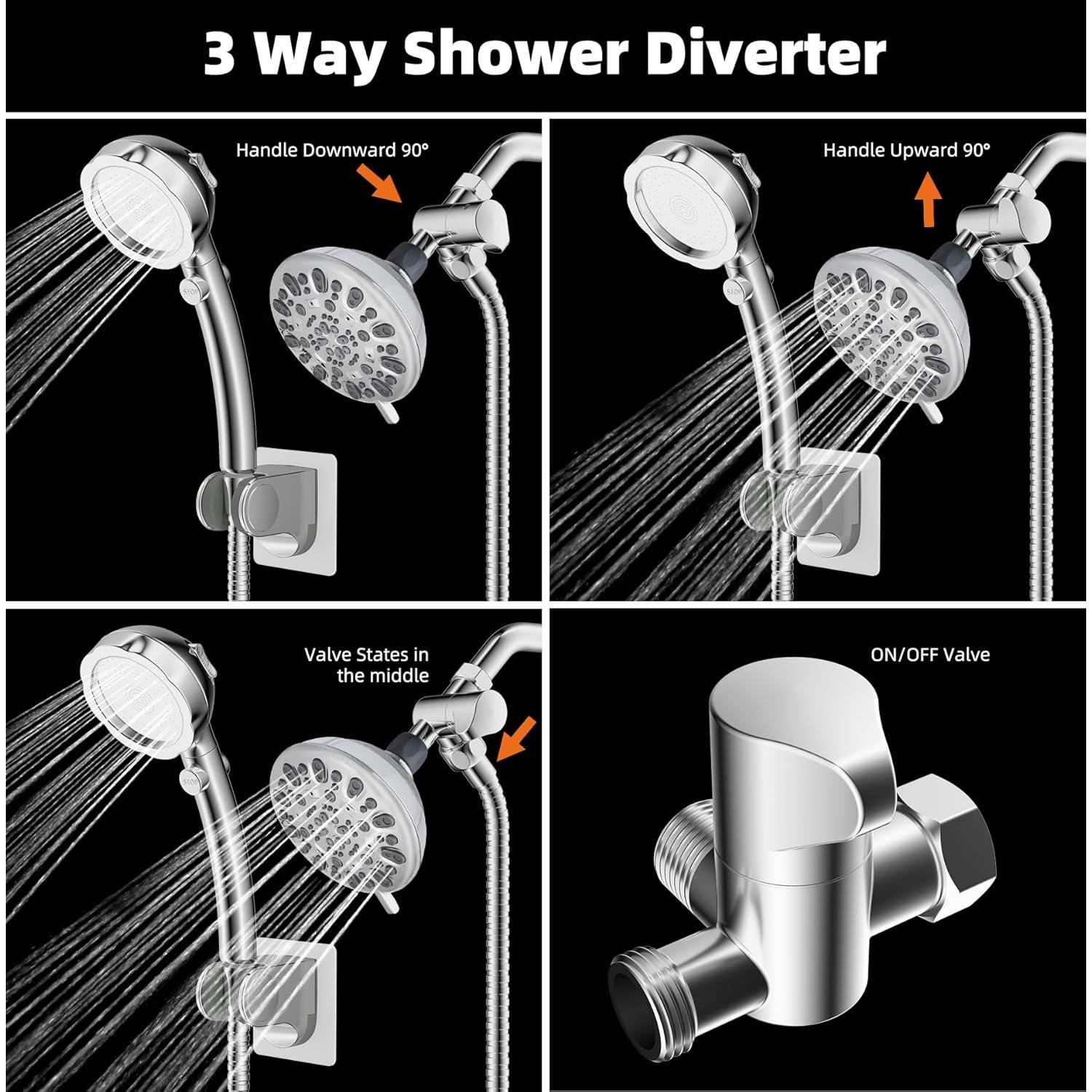 3 Way Shower Diverter

Handle Downward 90°

STOP

Handle Upward 90°

STOP

Valve States in the middle

STOP

ON/OFF Valve