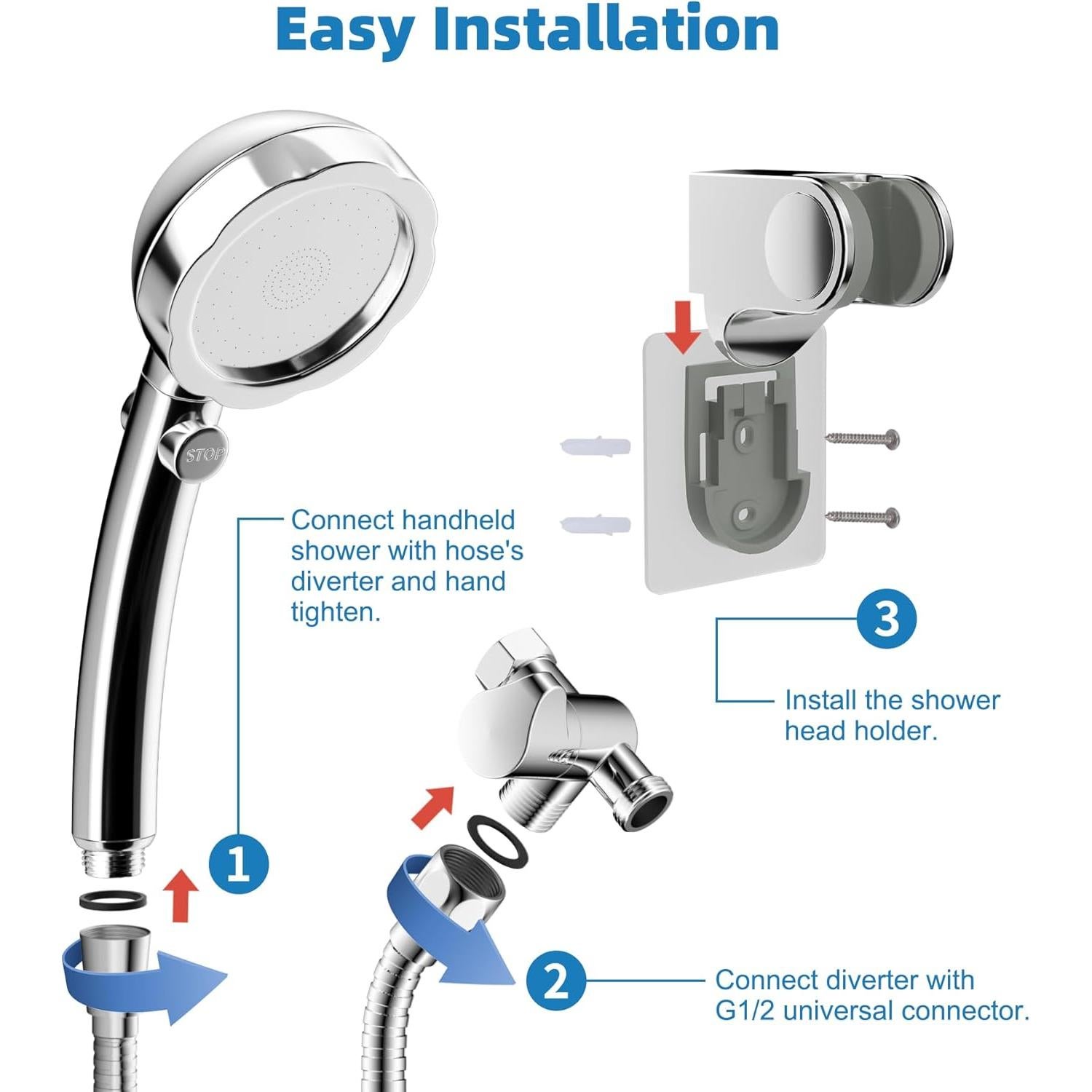 Easy Installation

STOP

Connect handheld shower with hose's diverter and hand tighten.

3

Install the shower head holder.

1

2

Connect diverter with G1/2 universal connector.