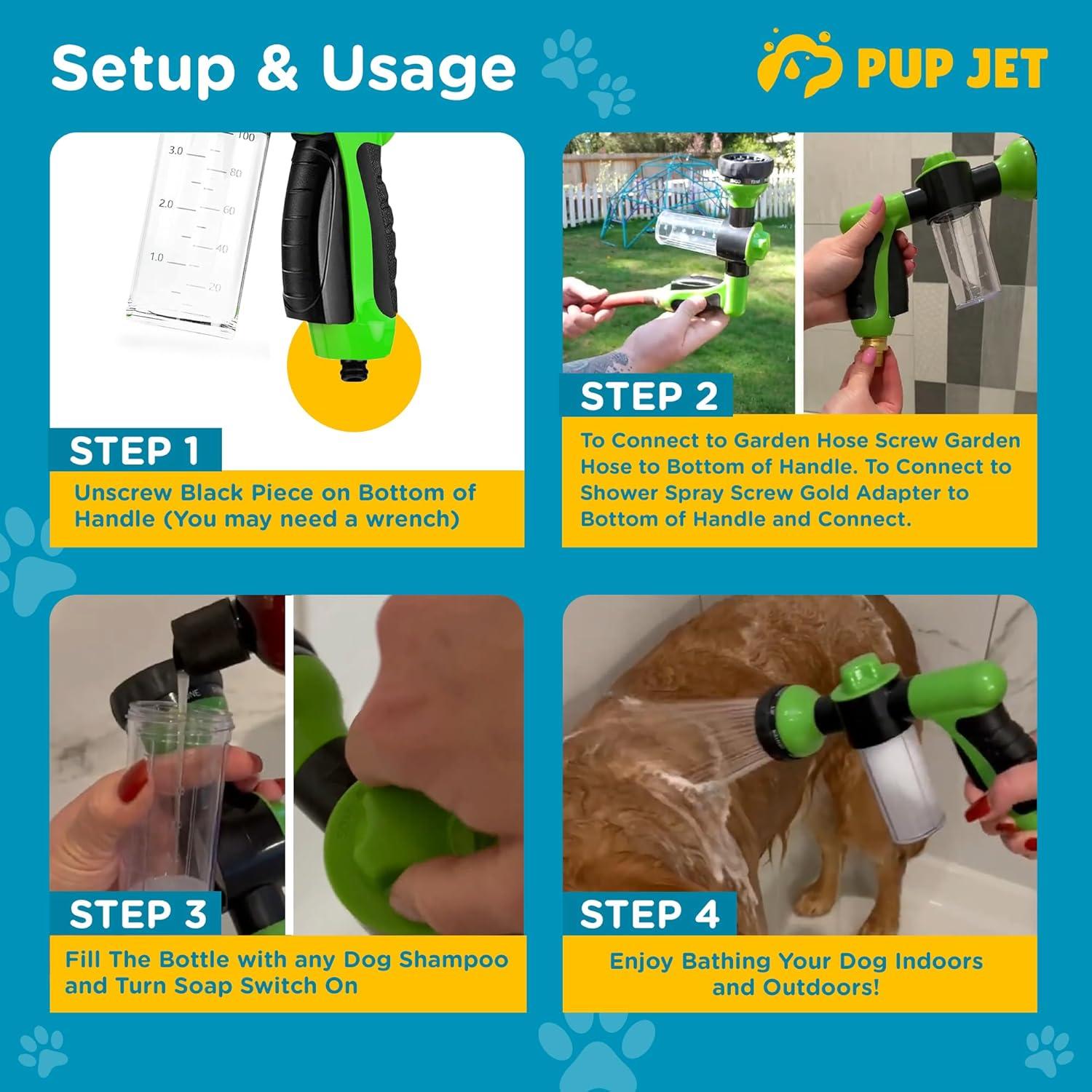 Setup & Usage

PUP JET

3.0
2.0
1.0
100
80
60
40
20

STEP 1
Unscrew Black Piece on Bottom of Handle (You may need a wrench)

STEP 2
To Connect to Garden Hose Screw Garden Hose to Bottom of Handle. To Connect to Shower Spray Screw Gold Adapter to Bottom of Handle and Connect.

STEP 3
Fill The Bottle with any Dog Shampoo and Turn Soap Switch On

STEP 4
Enjoy Bathing Your Dog Indoors and Outdoors!