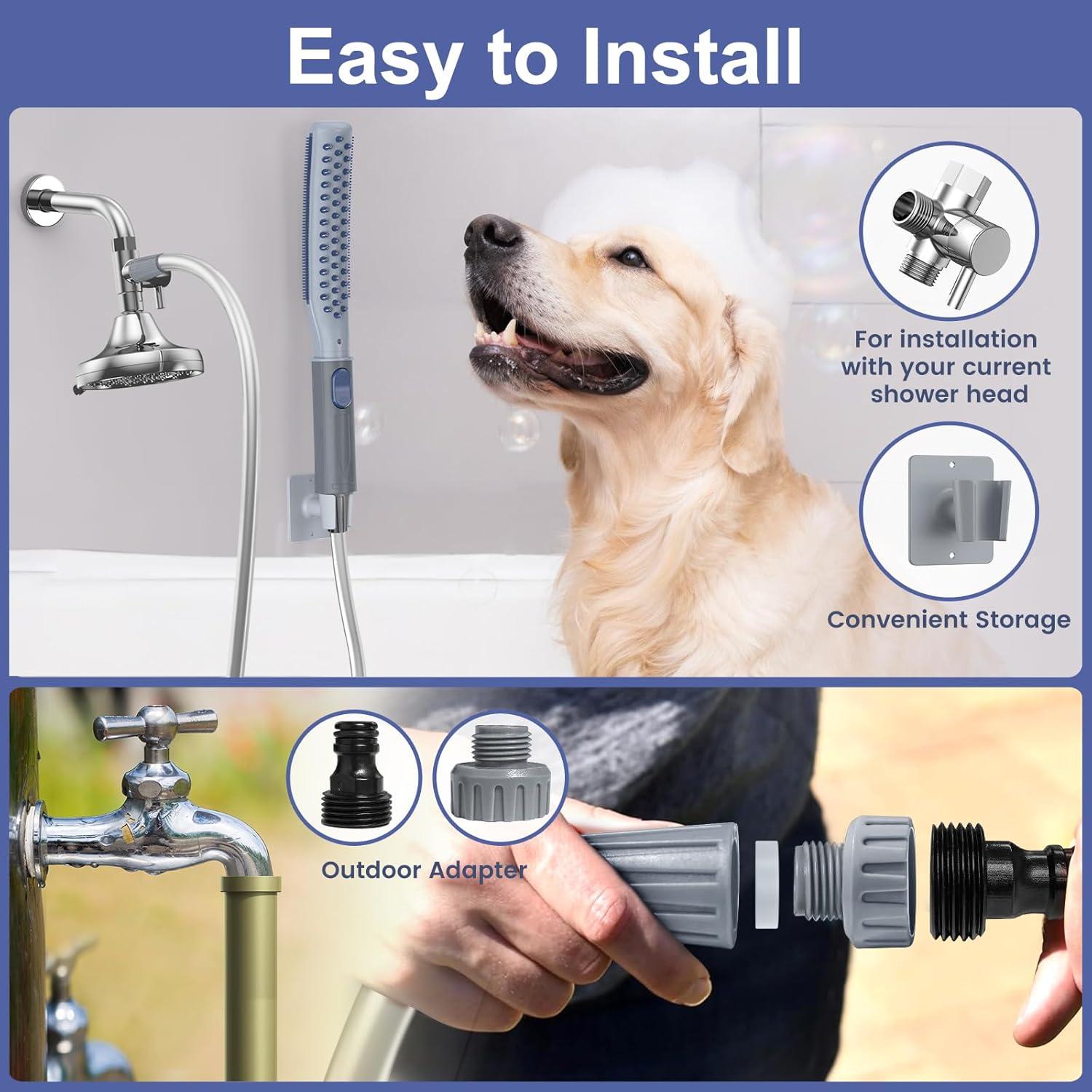 Easy to Install

For installation with your current shower head

Convenient Storage

Outdoor Adapter