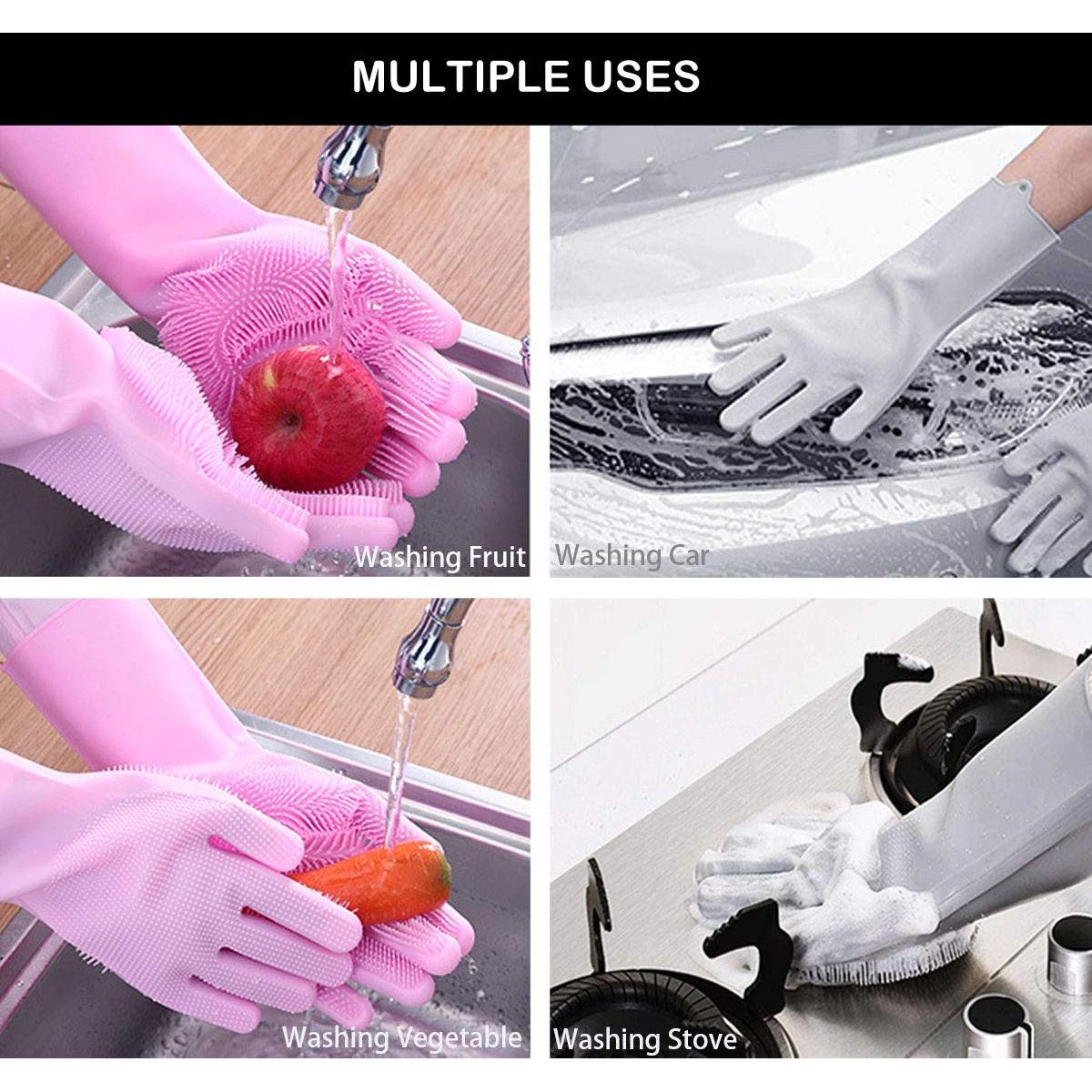 MULTIPLE USES

Washing Fruit

Washing Car

Washing Vegetable

Washing Stove