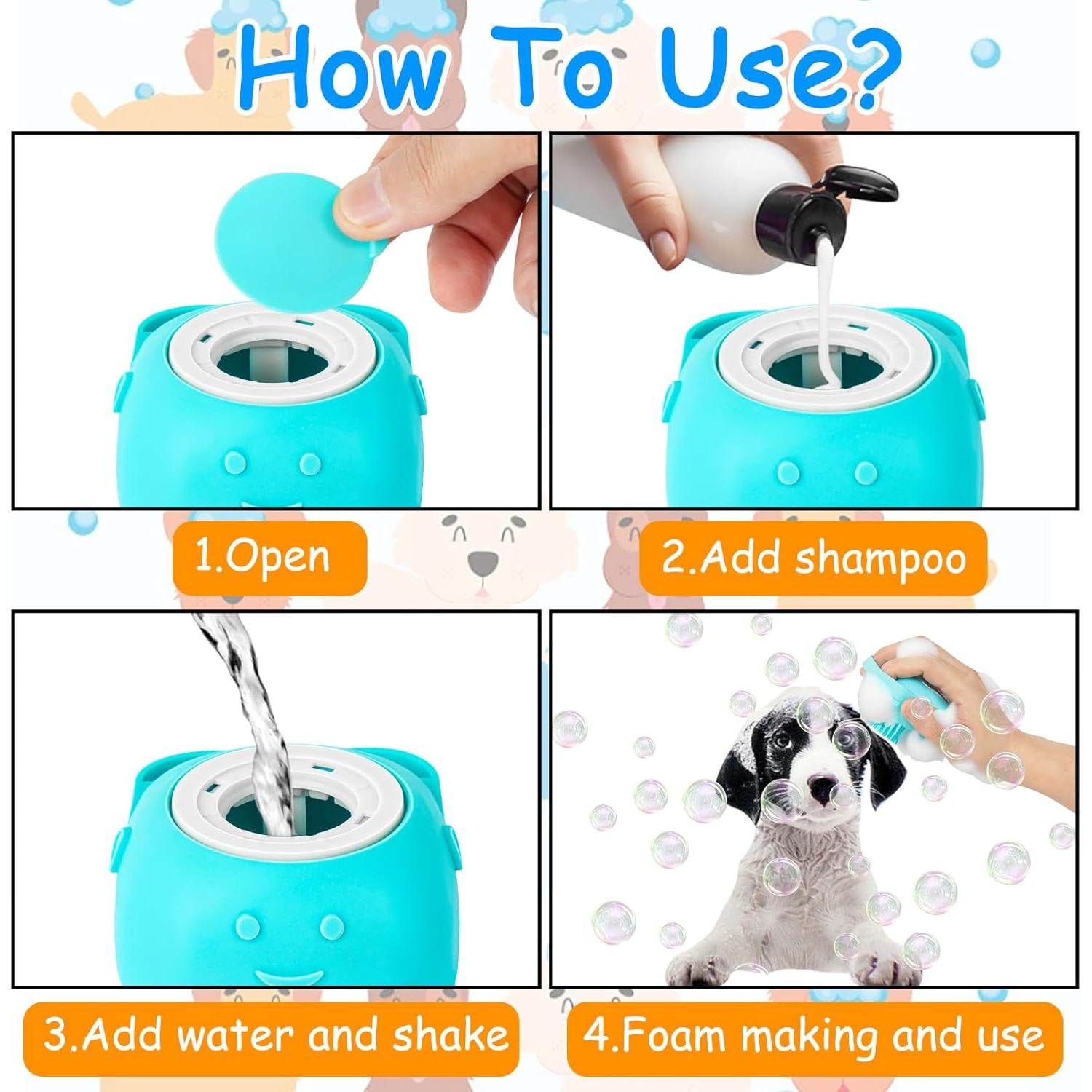 How To Use?

1.Open

2.Add shampoo

3.Add water and shake

4.Foam making and use