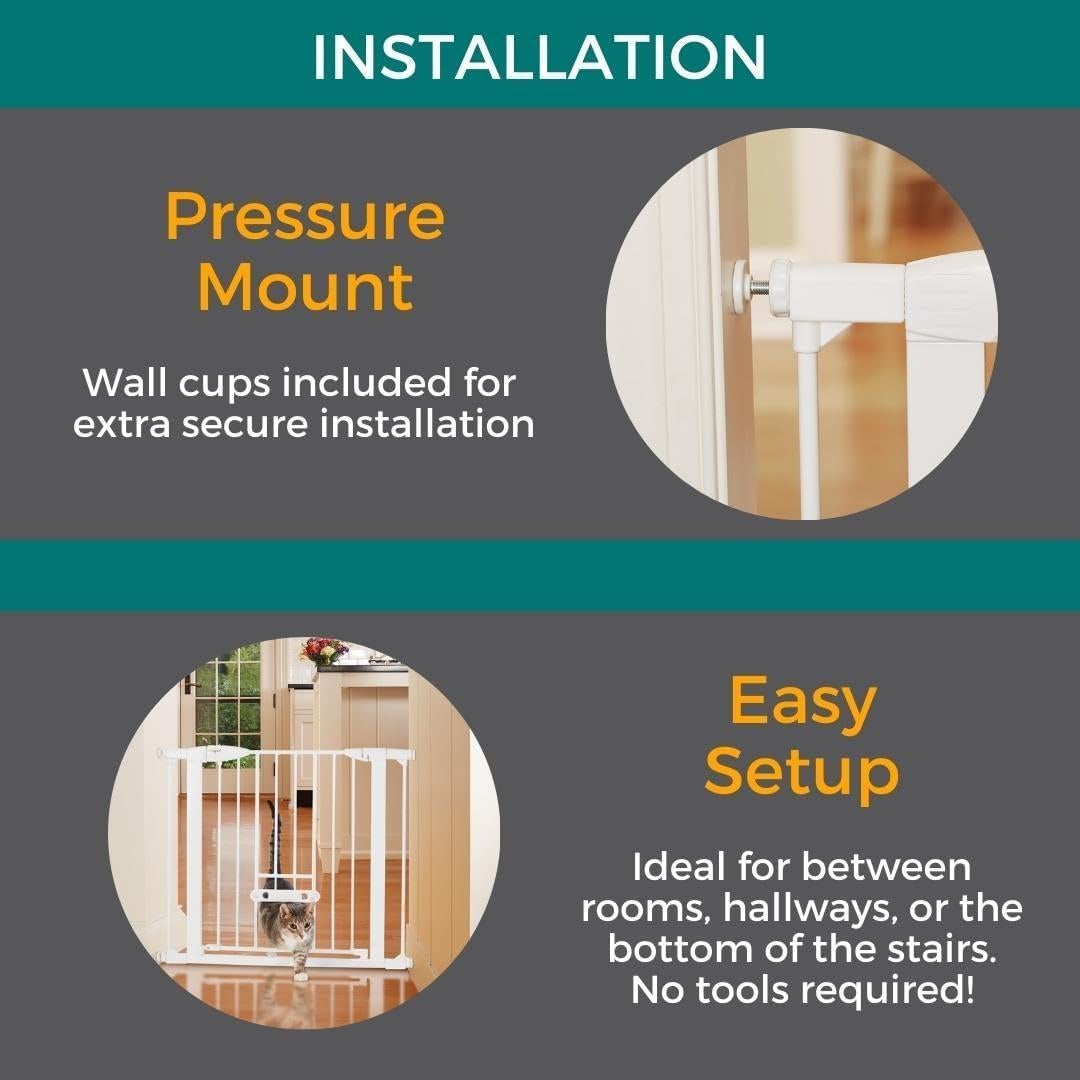 INSTALLATION

Pressure Mount

Wall cups included for extra secure installation

Easy Setup

Ideal for between rooms, hallways, or the bottom of the stairs. No tools required!