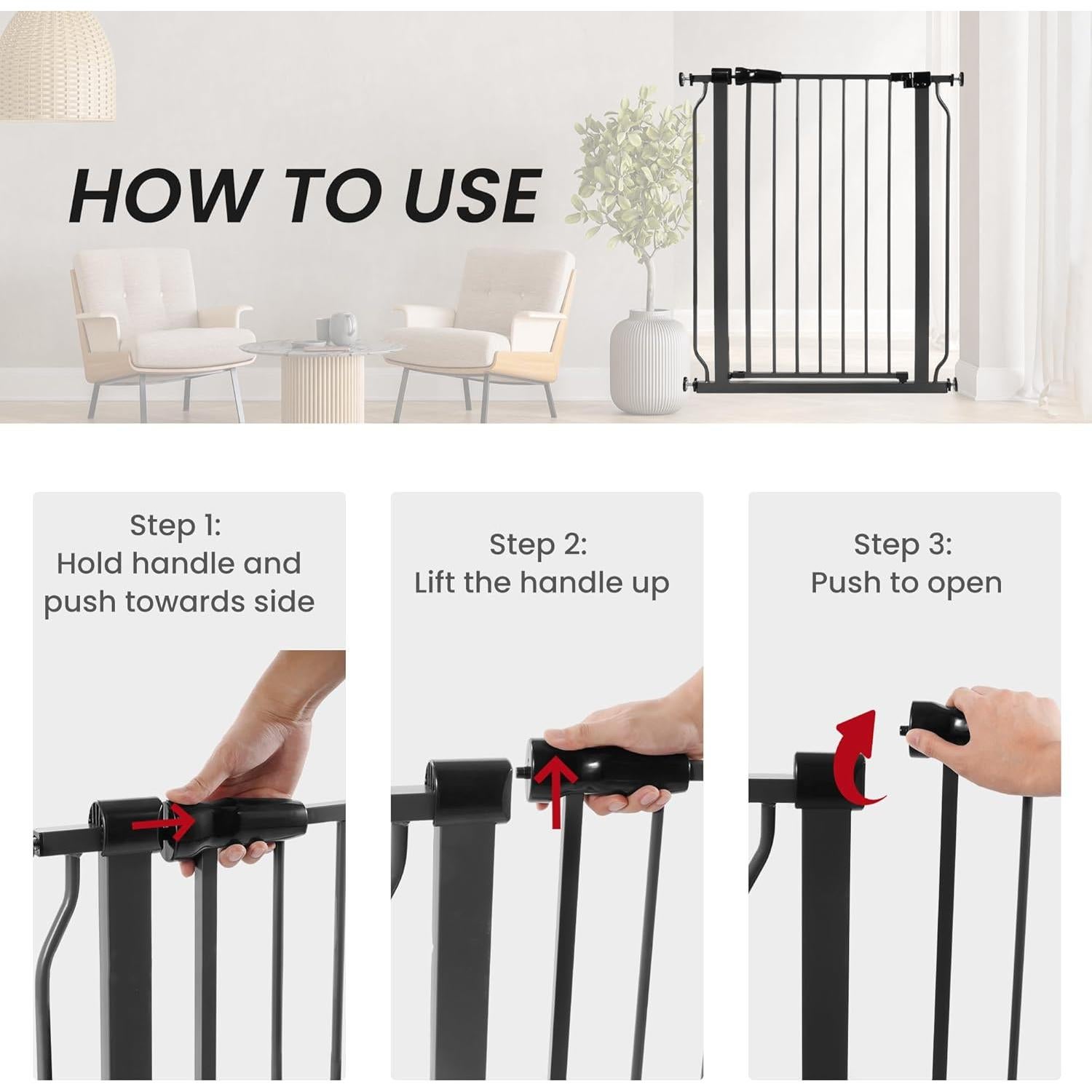 HOW TO USE

Step 1:
Hold handle and push towards side

Step 2:
Lift the handle up

Step 3:
Push to open