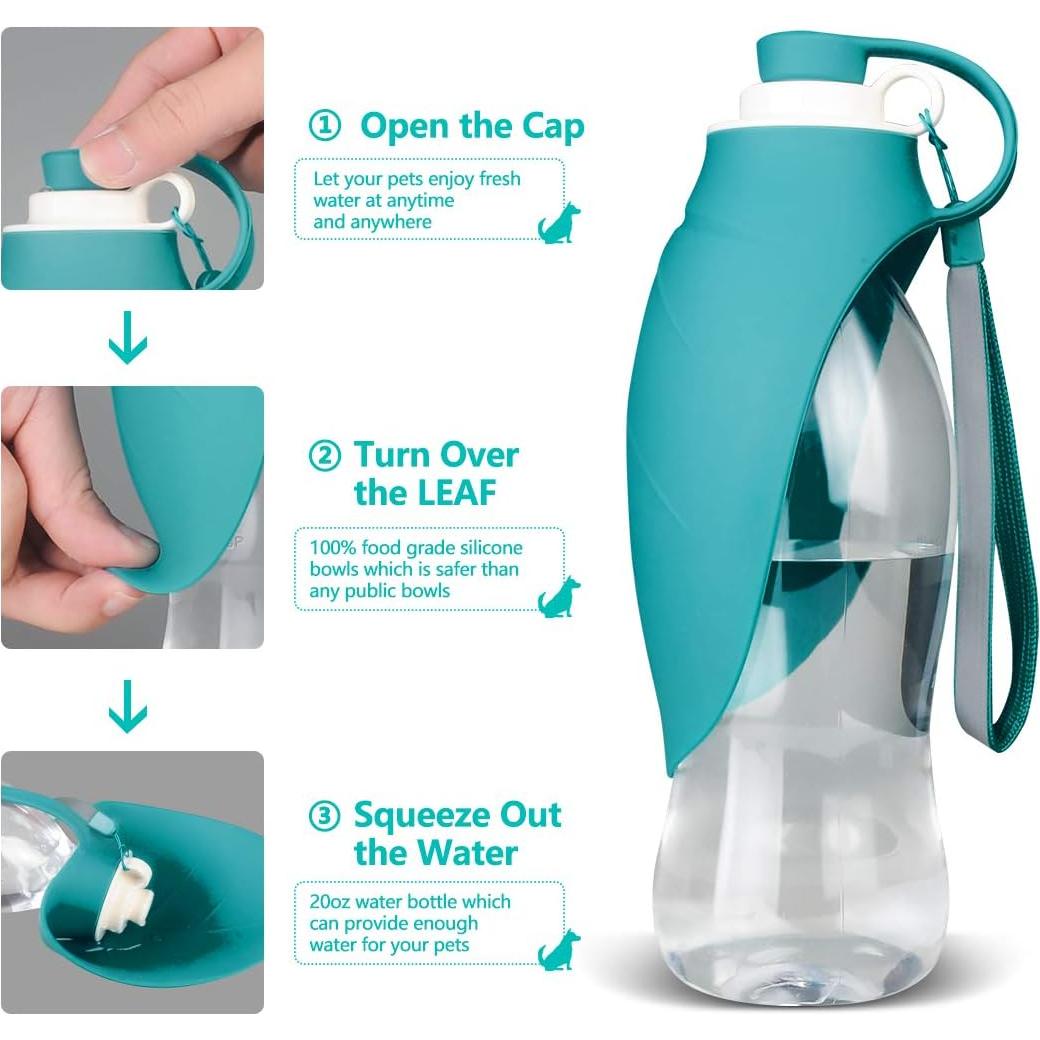 ① Open the Cap

Let your pets enjoy fresh water at anytime and anywhere

② Turn Over the LEAF

100% food grade silicone bowls which is safer than any public bowls

③ Squeeze Out the Water

20oz water bottle which can provide enough water for your pets