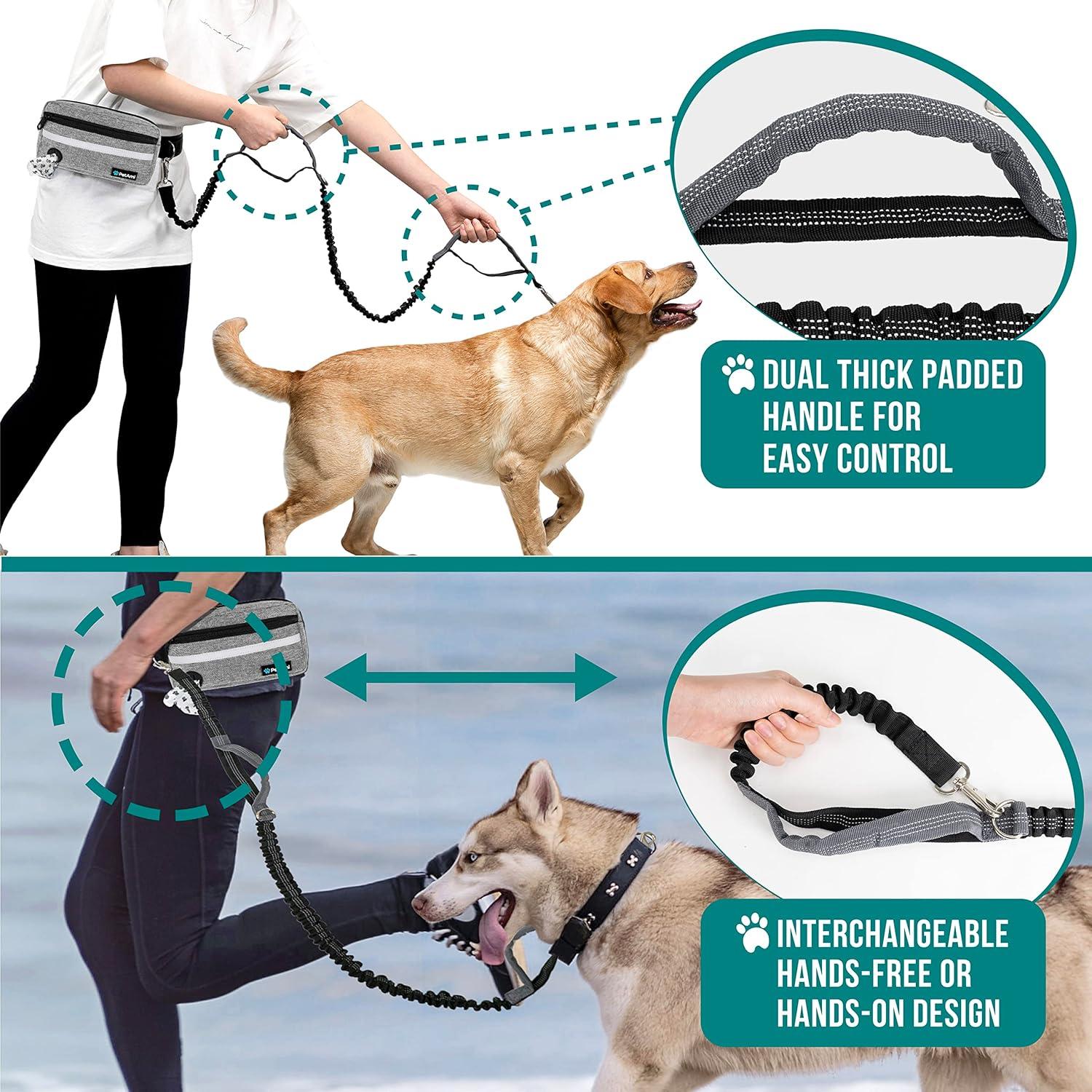 PetAmi

DUAL THICK PADDED HANDLE FOR EASY CONTROL

PetAmi

INTERCHANGEABLE HANDS-FREE OR HANDS-ON DESIGN