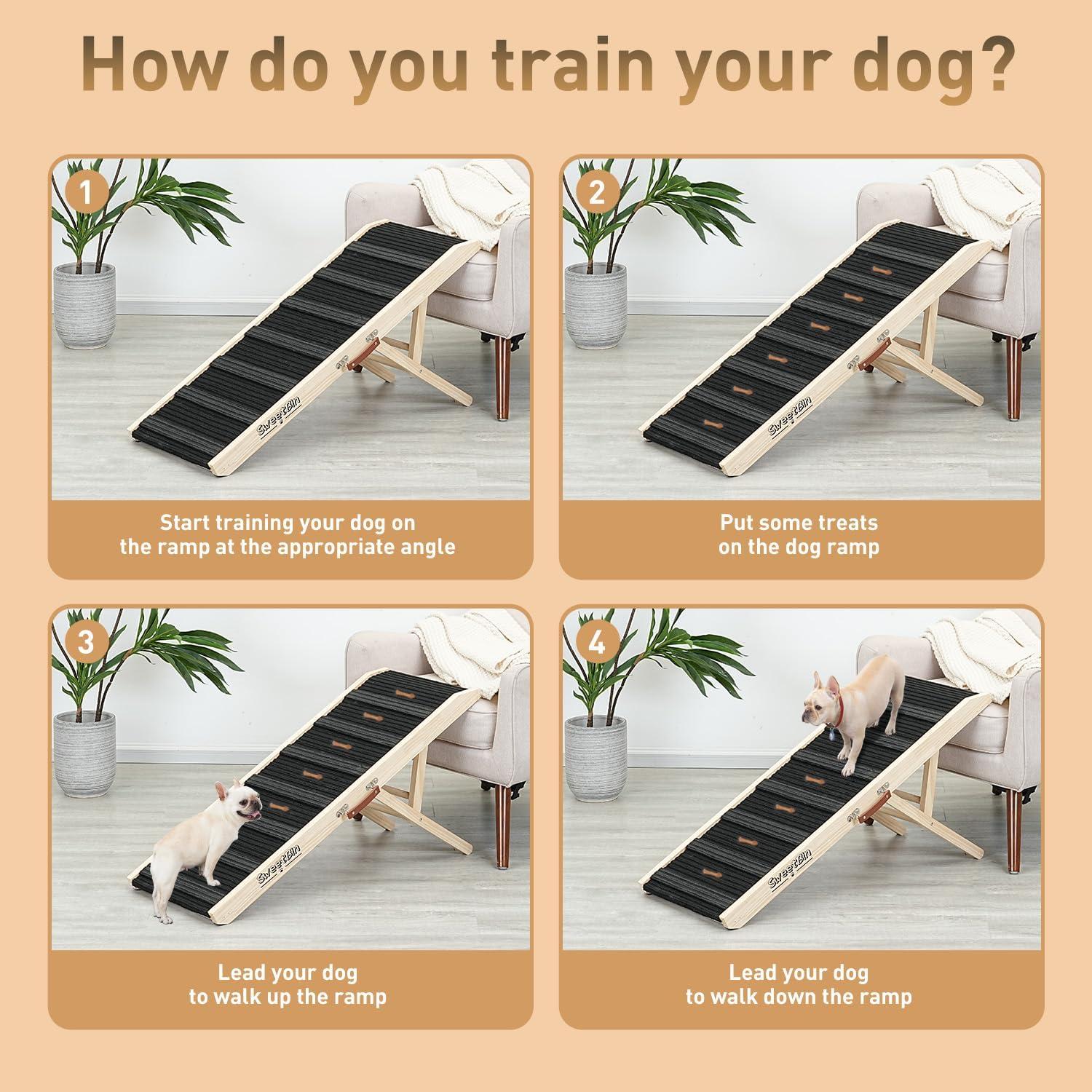 How do you train your dog?

1

SweetBin

Start training your dog on the ramp at the appropriate angle

2

SweetBin

Put some treats on the dog ramp

3

SweetBin

Lead your dog to walk up the ramp

4

SweetBin

Lead your dog to walk down the ramp