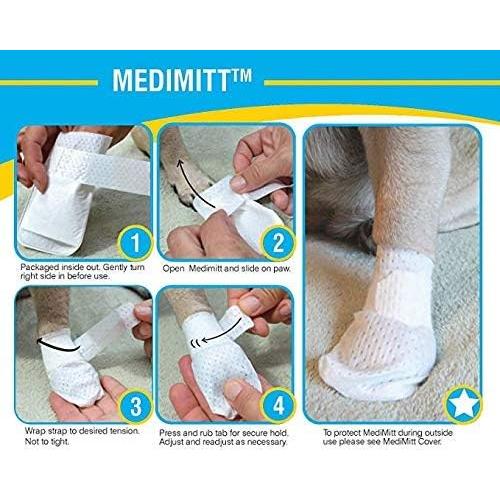 MEDIMITT™

1

Packaged inside out. Gently turn right side in before use.

2

Open Medimitt and slide on paw.

3

Wrap strap to desired tension. Not to tight.

4

Press and rub tab for secure hold. Adjust and readjust as necessary.

To protect MediMitt during outside use please see MediMitt Cover.