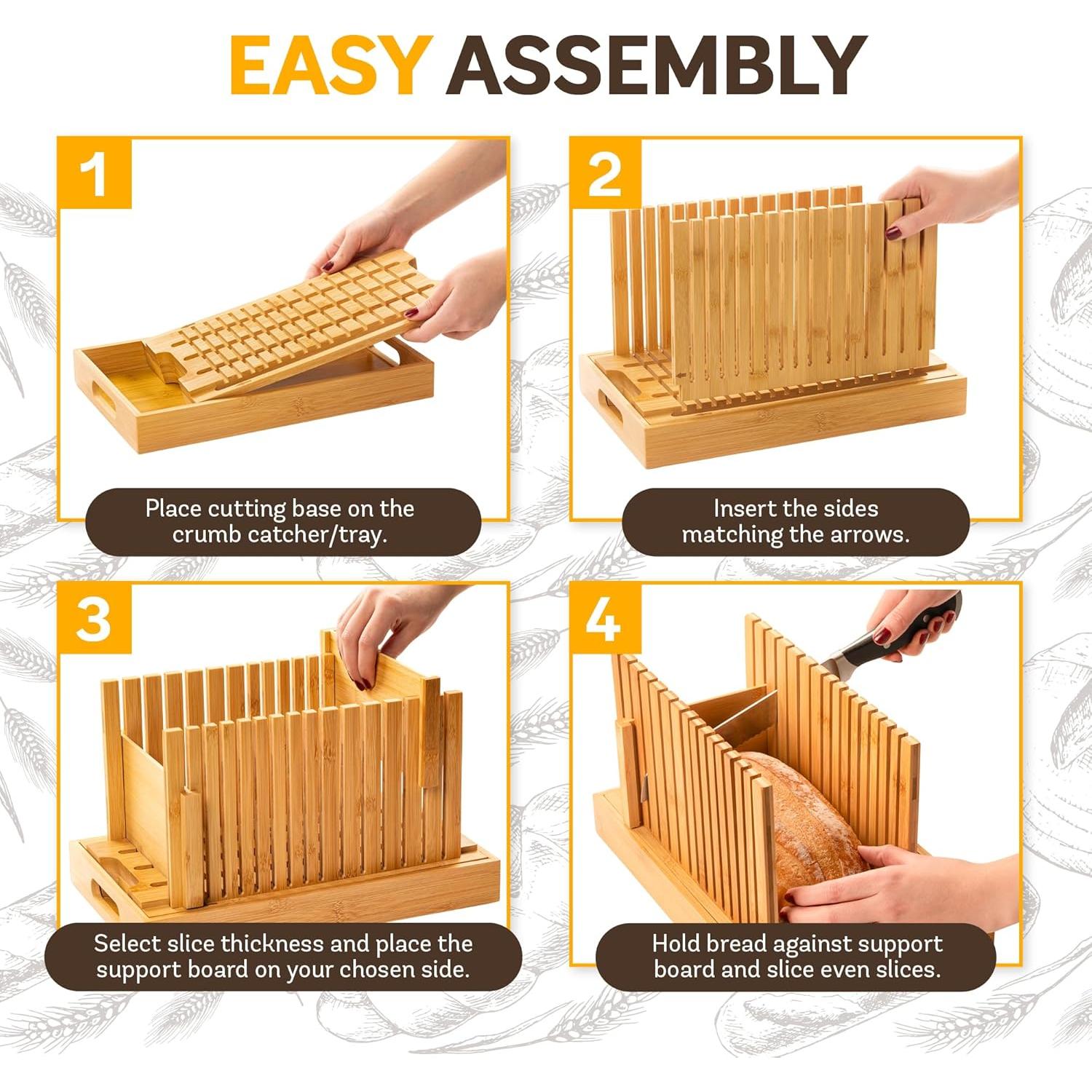 EASY ASSEMBLY

1

Place cutting base on the crumb catcher/tray.

2

Insert the sides matching the arrows.

3

Select slice thickness and place the support board on your chosen side.

4

Hold bread against support board and slice even slices.