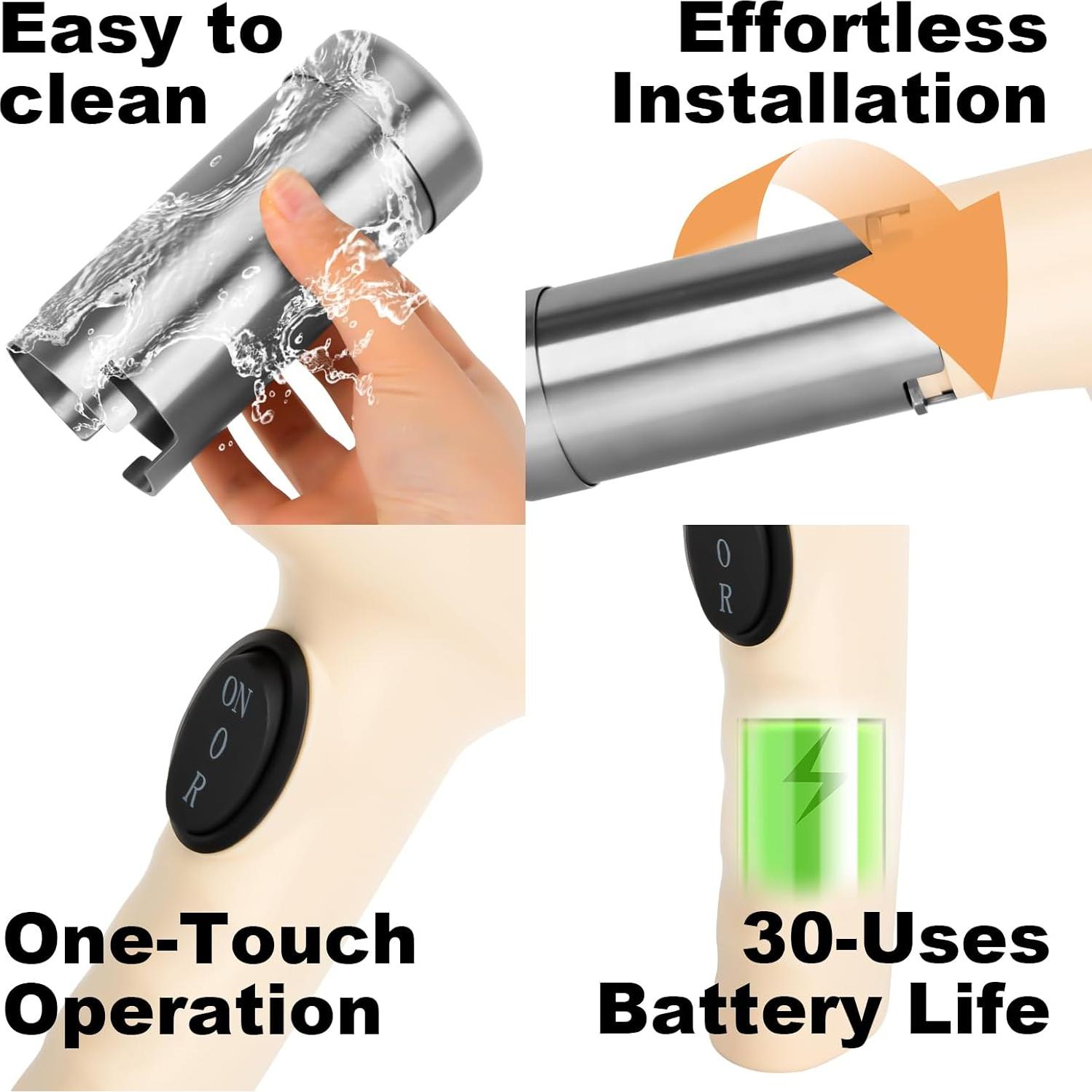 Easy to clean

Effortless Installation

ON
O
R

O
R

One-Touch Operation

30-Uses Battery Life