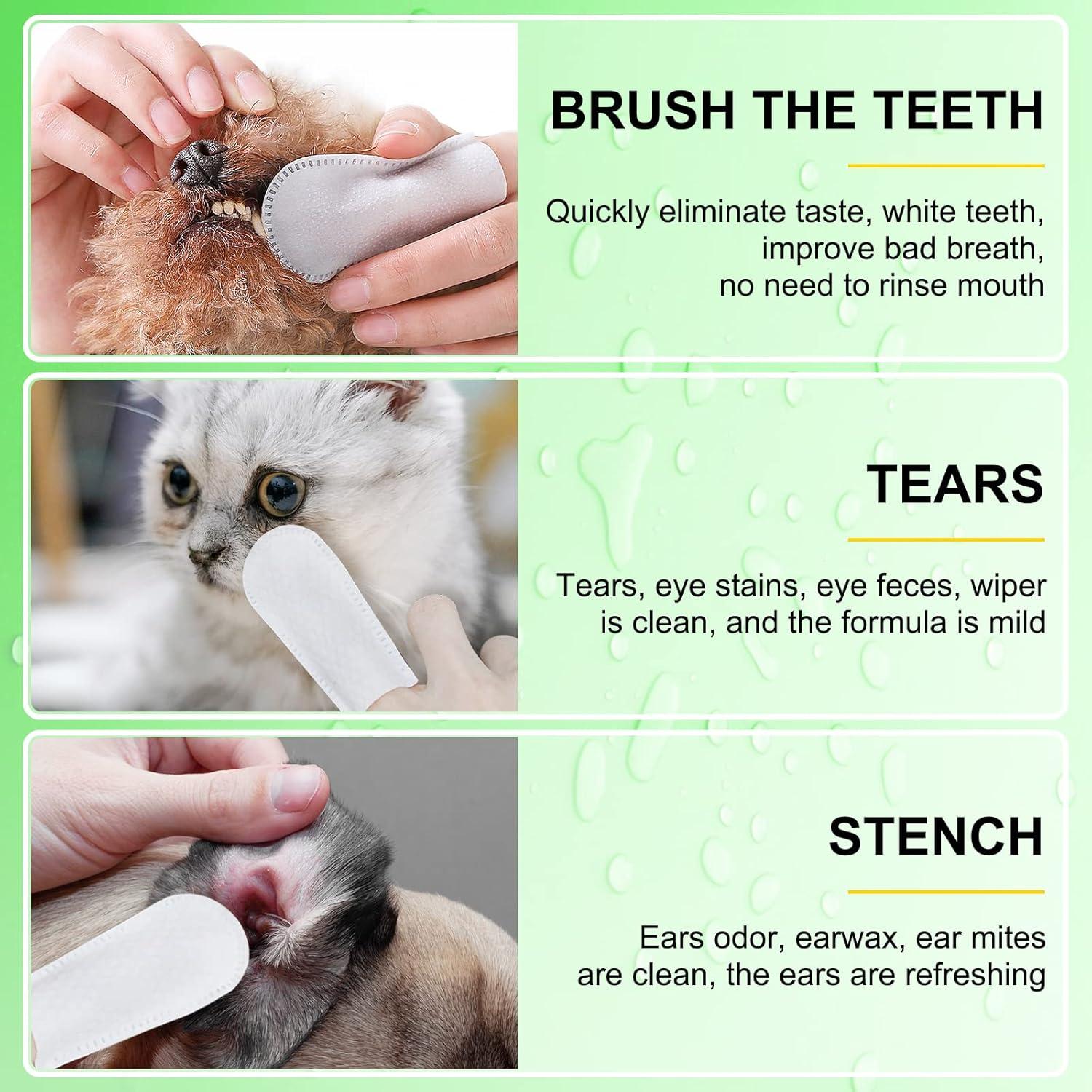 BRUSH THE TEETH

Quickly eliminate taste, white teeth, improve bad breath, no need to rinse mouth

TEARS

Tears, eye stains, eye feces, wiper is clean, and the formula is mild

STENCH

Ears odor, earwax, ear mites are clean, the ears are refreshing