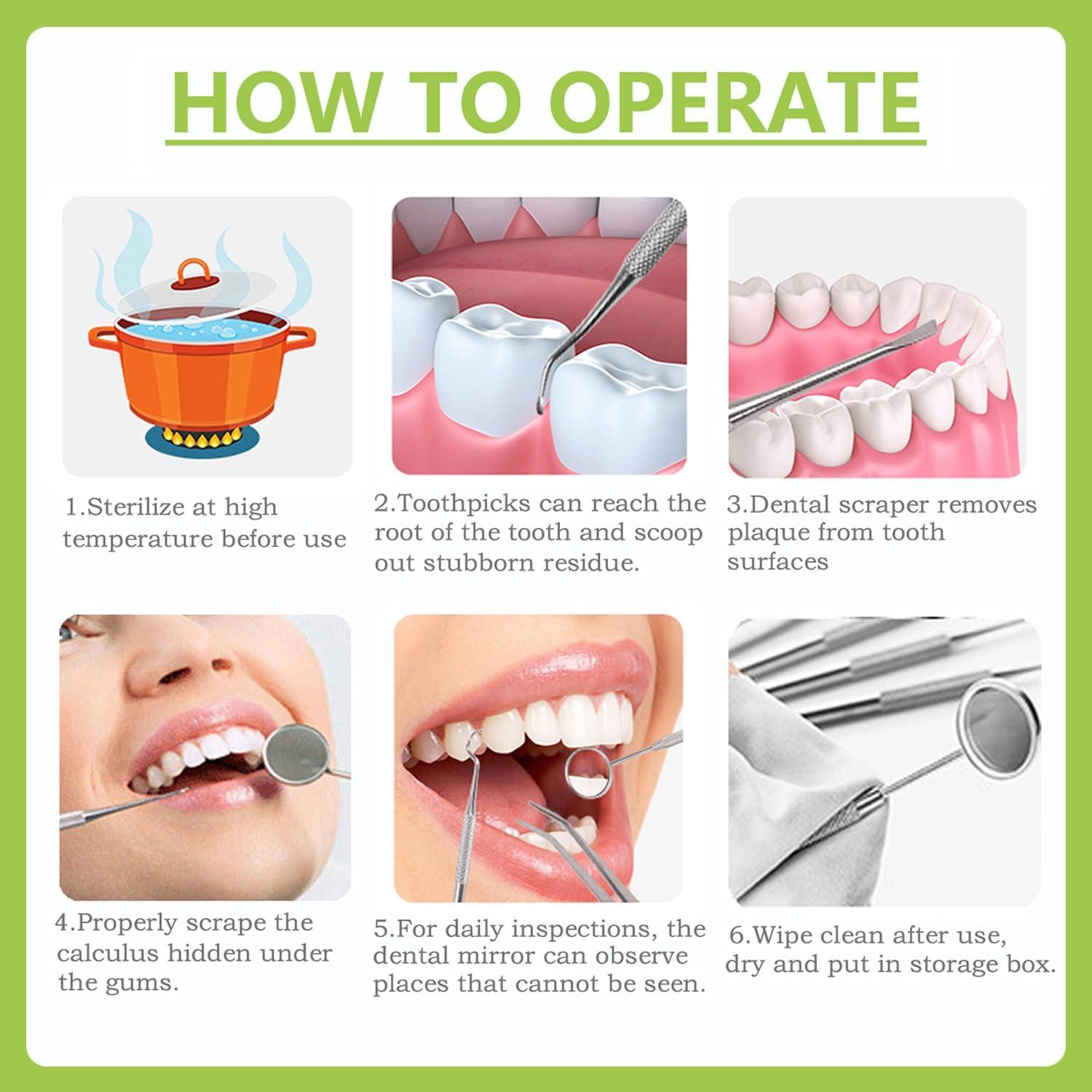 HOW TO OPERATE

1.Sterilize at high temperature before use

2.Toothpicks can reach the root of the tooth and scoop out stubborn residue.

3.Dental scraper removes plaque from tooth surfaces

4.Properly scrape the calculus hidden under the gums.

5.For daily inspections, the dental mirror can observe places that cannot be seen.

6.Wipe clean after use, dry and put in storage box.