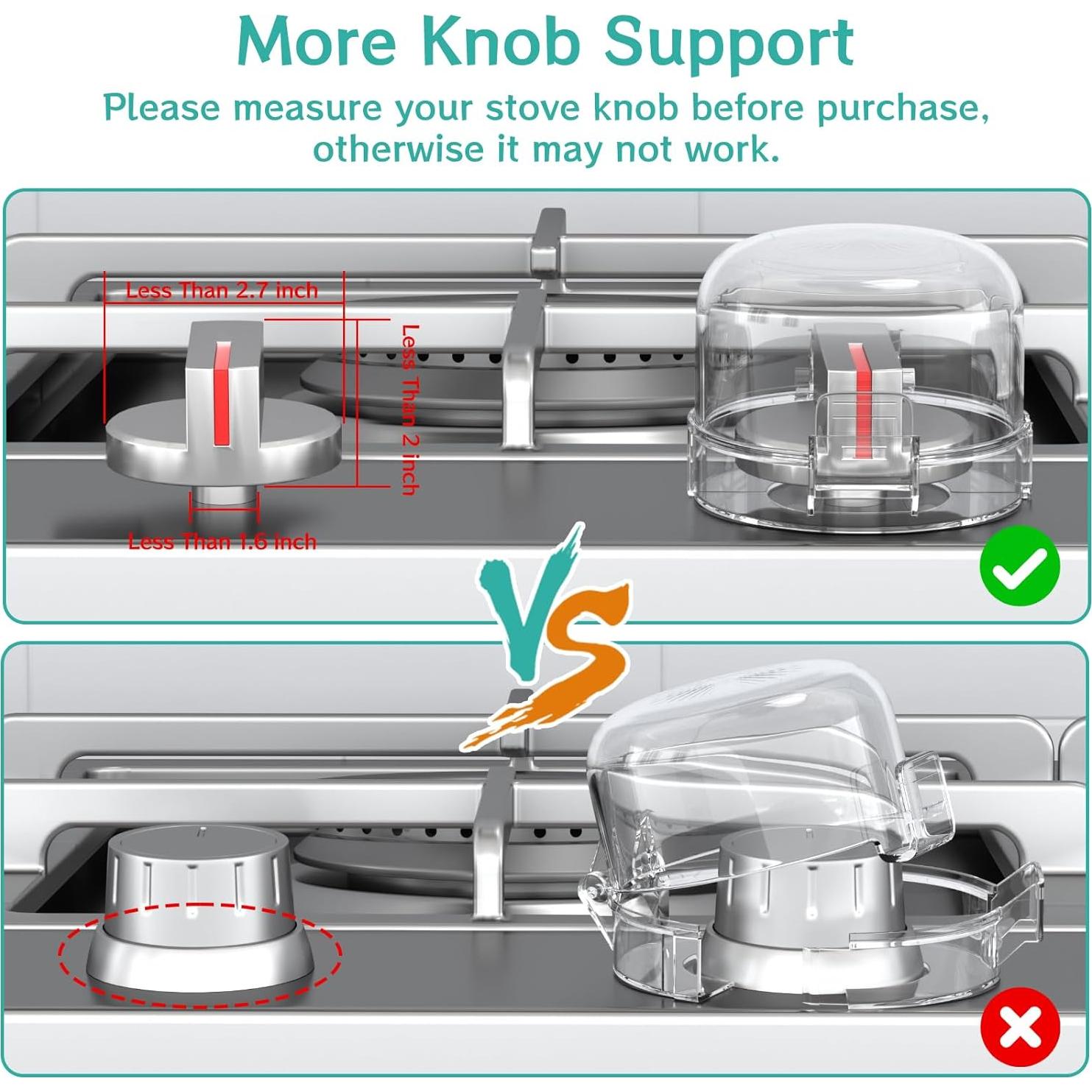 More Knob Support

Please measure your stove knob before purchase, otherwise it may not work.

Less Than 2.7 inch

Less Than 2 inch

Less Than 1.6 inch

VS