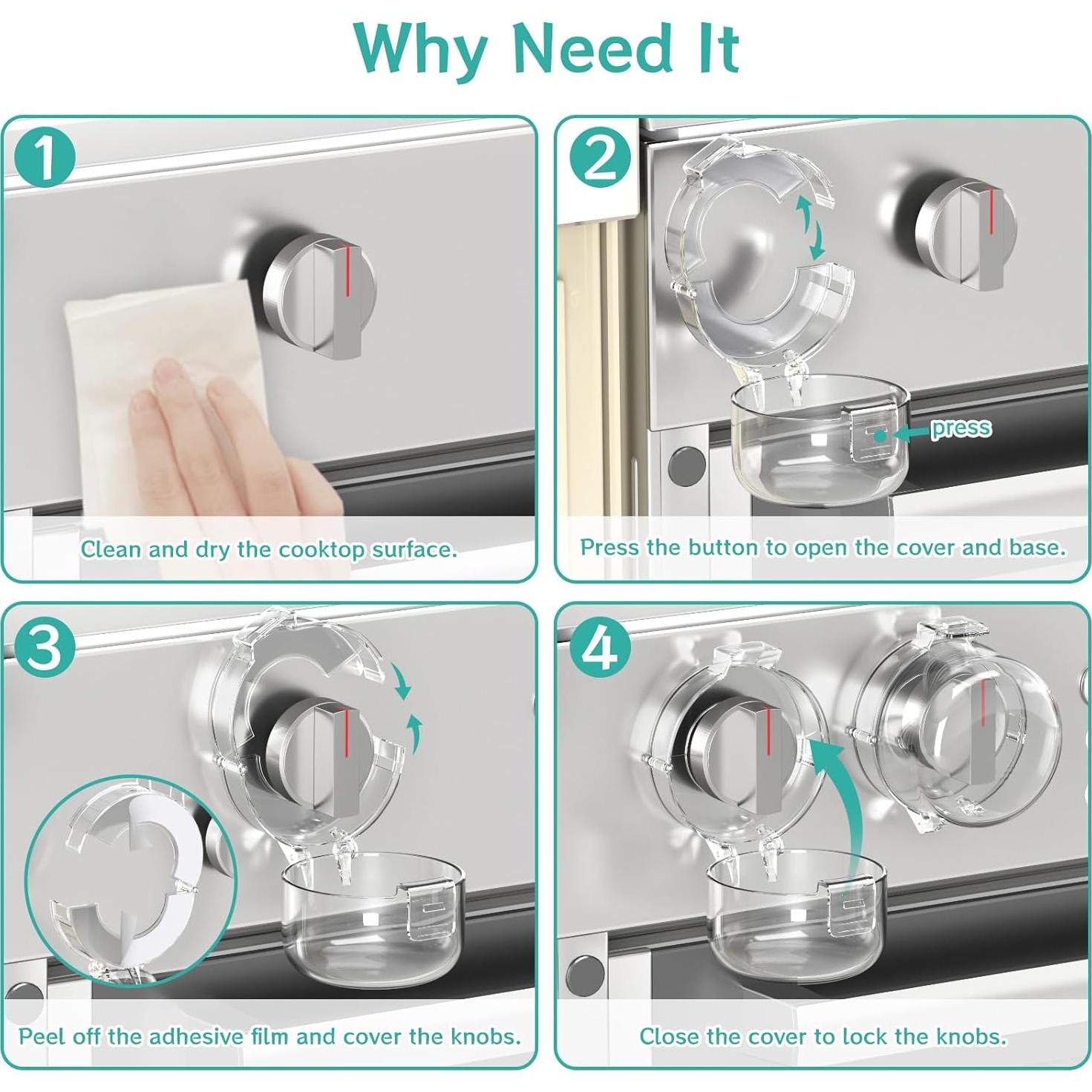 Why Need It

1

Clean and dry the cooktop surface.

2

press

Press the button to open the cover and base.

3

Peel off the adhesive film and cover the knobs.

4

Close the cover to lock the knobs.