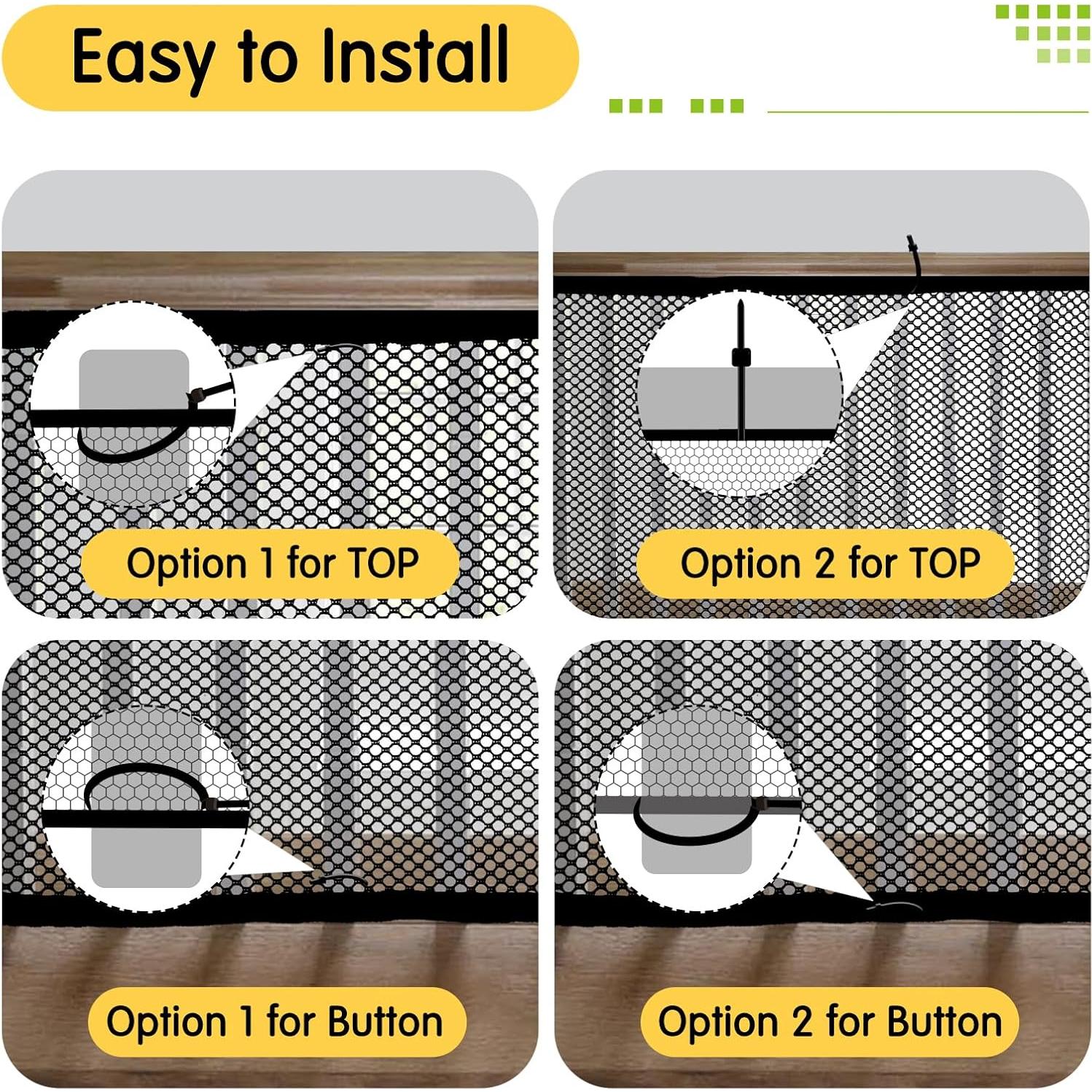 Easy to Install

Option 1 for TOP

Option 2 for TOP

Option 1 for Button

Option 2 for Button