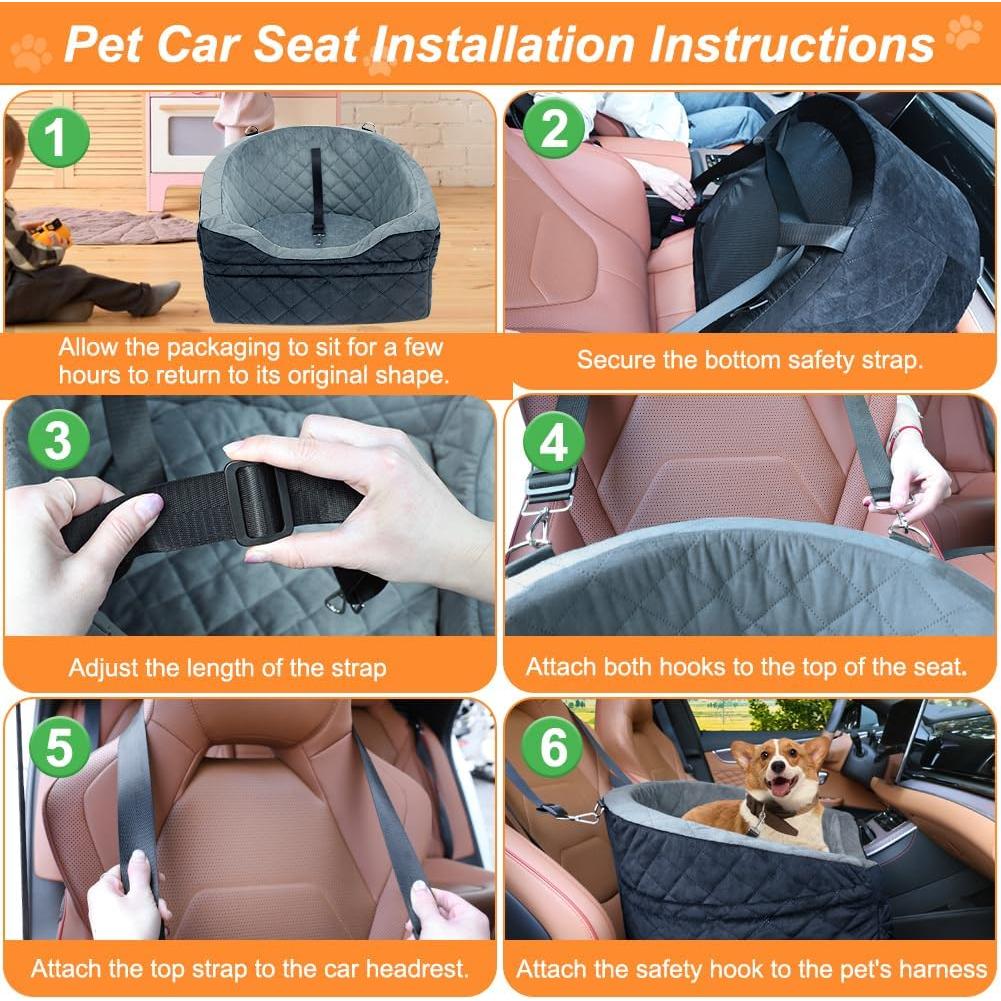 Pet Car Seat Installation Instructions

1

Allow the packaging to sit for a few hours to return to its original shape.

2

Secure the bottom safety strap.

3

Adjust the length of the strap

4

Attach both hooks to the top of the seat.

5

Attach the top strap to the car headrest.

6

Attach the safety hook to the pet's harness