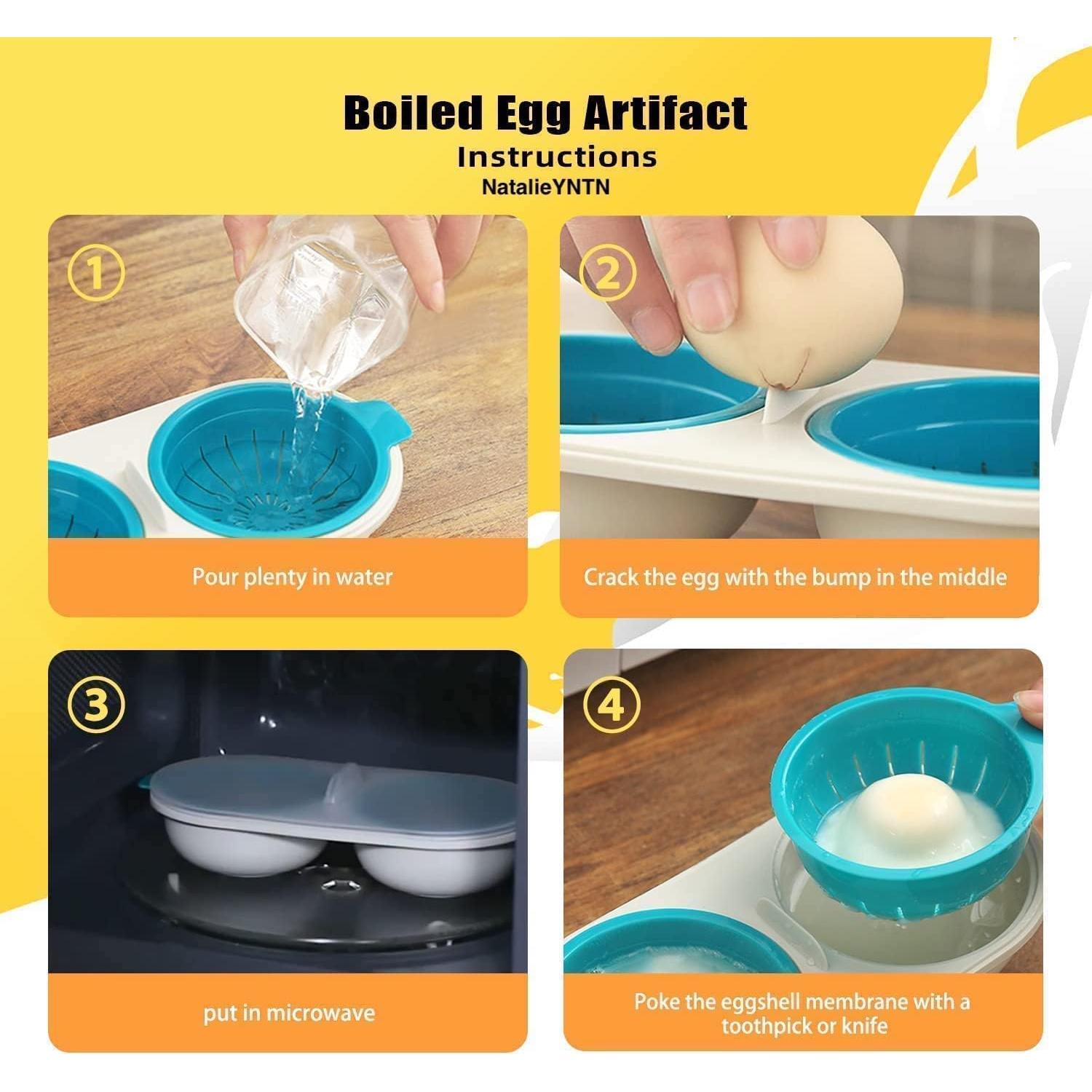 Boiled Egg Artifact
Instructions
NatalieYNTN

①
Pour plenty in water

②
Crack the egg with the bump in the middle

③
put in microwave

④
Poke the eggshell membrane with a toothpick or knife