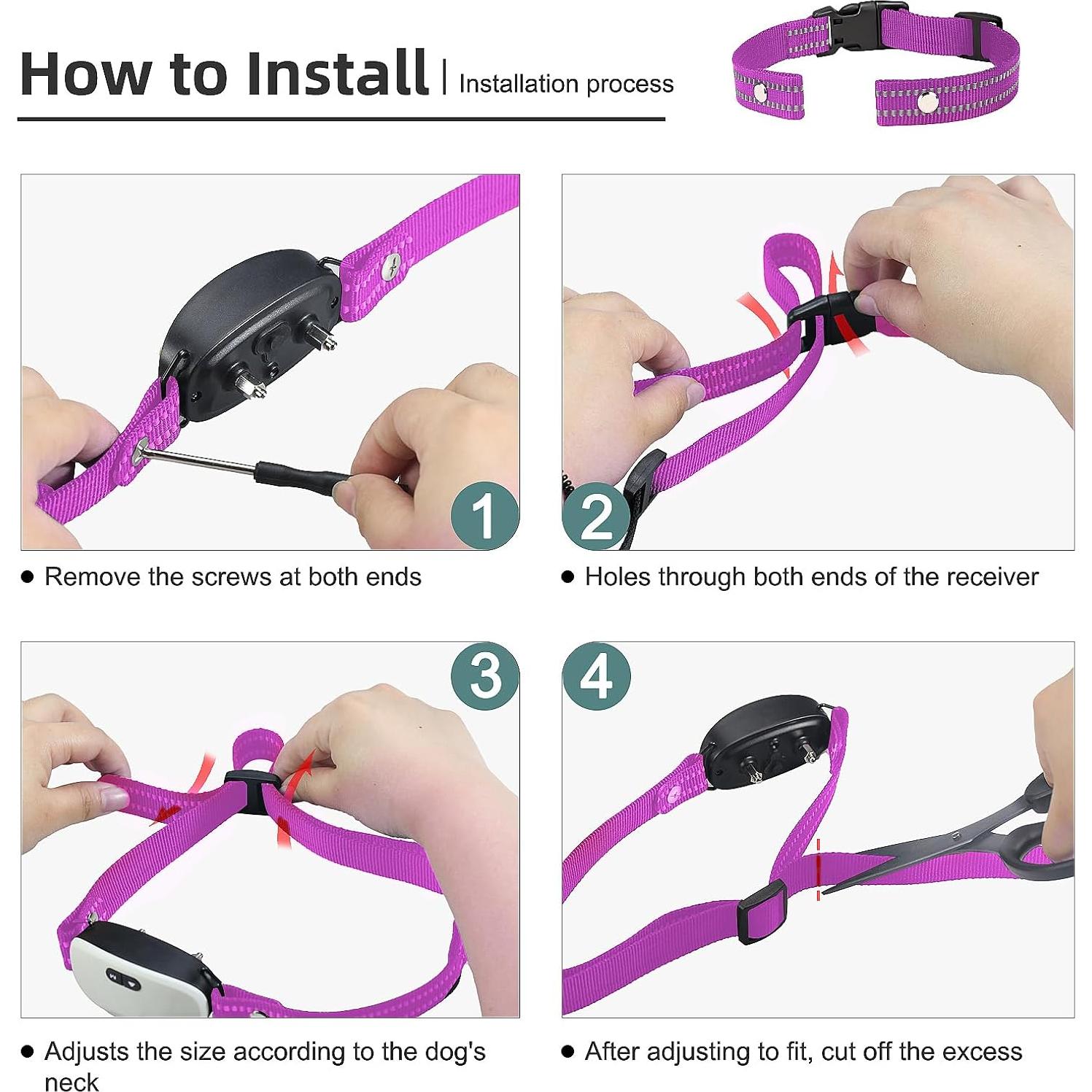 How to Install | Installation process

1

● Remove the screws at both ends

2

● Holes through both ends of the receiver

3

● Adjusts the size according to the dog's neck

4

● After adjusting to fit, cut off the excess