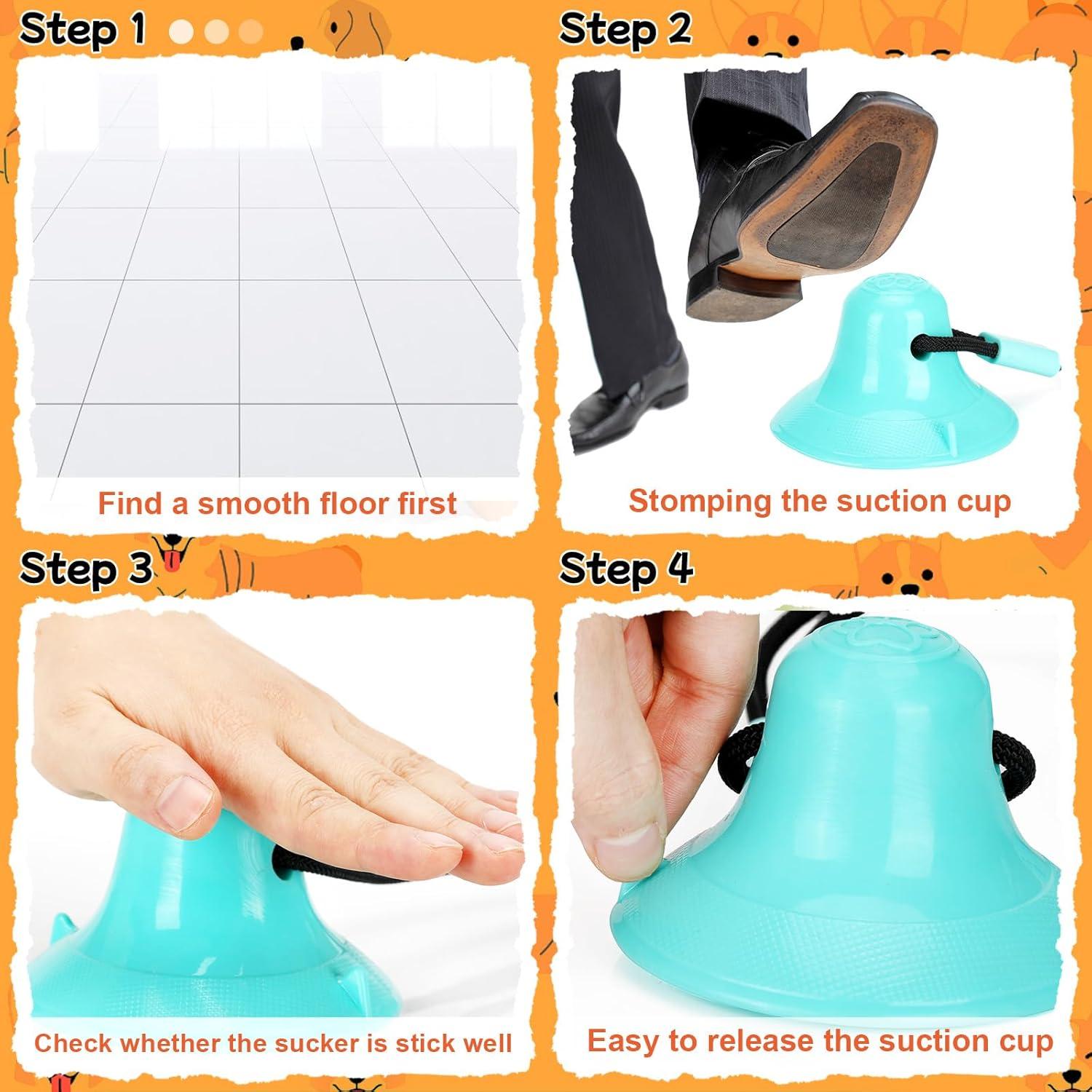 Step 1

Find a smooth floor first

Step 2

Stomping the suction cup

Step 3

Check whether the sucker is stick well

Step 4

Easy to release the suction cup