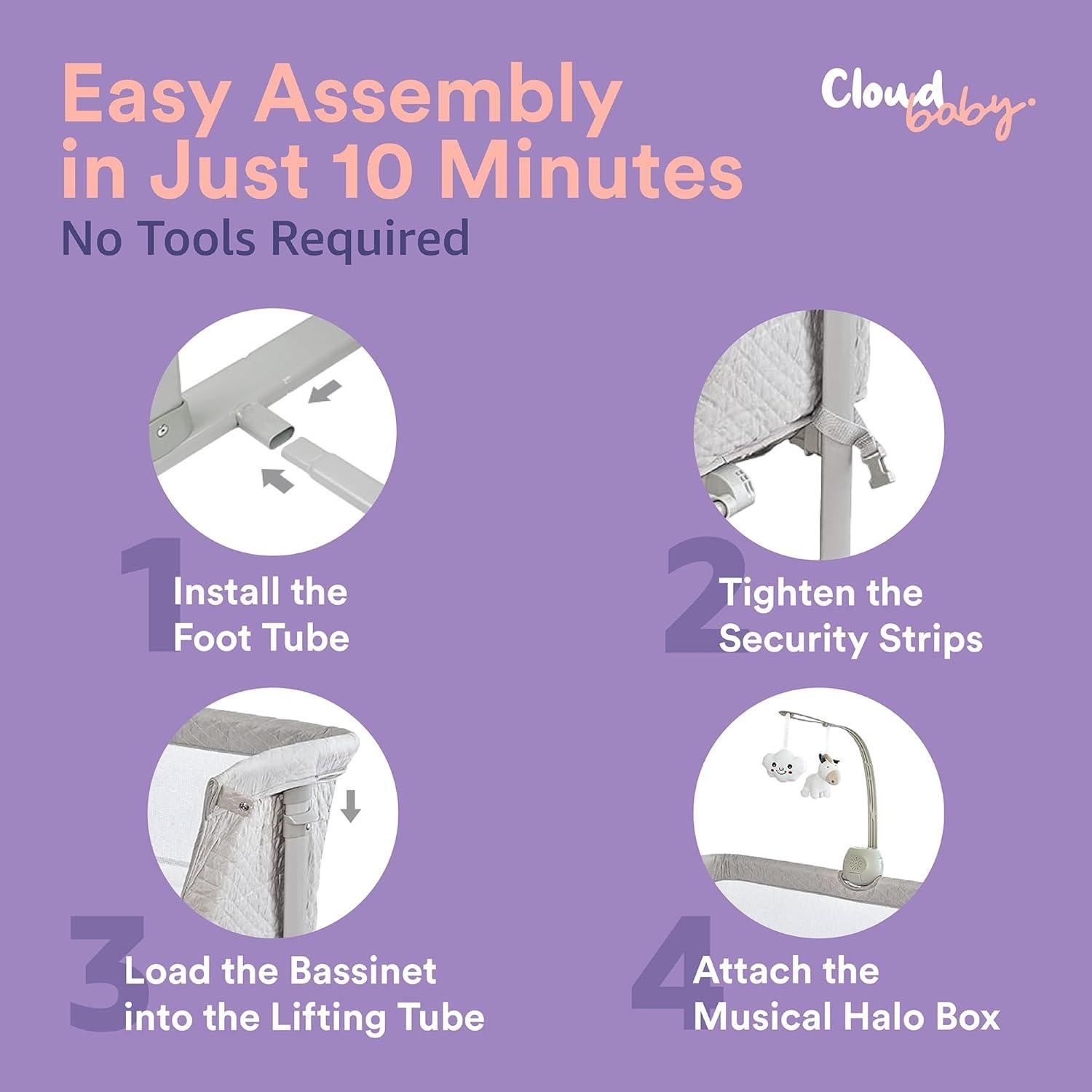 Easy Assembly in Just 10 Minutes

No Tools Required

Cloud baby.

1 Install the Foot Tube

2 Tighten the Security Strips

3 Load the Bassinet into the Lifting Tube

4 Attach the Musical Halo Box