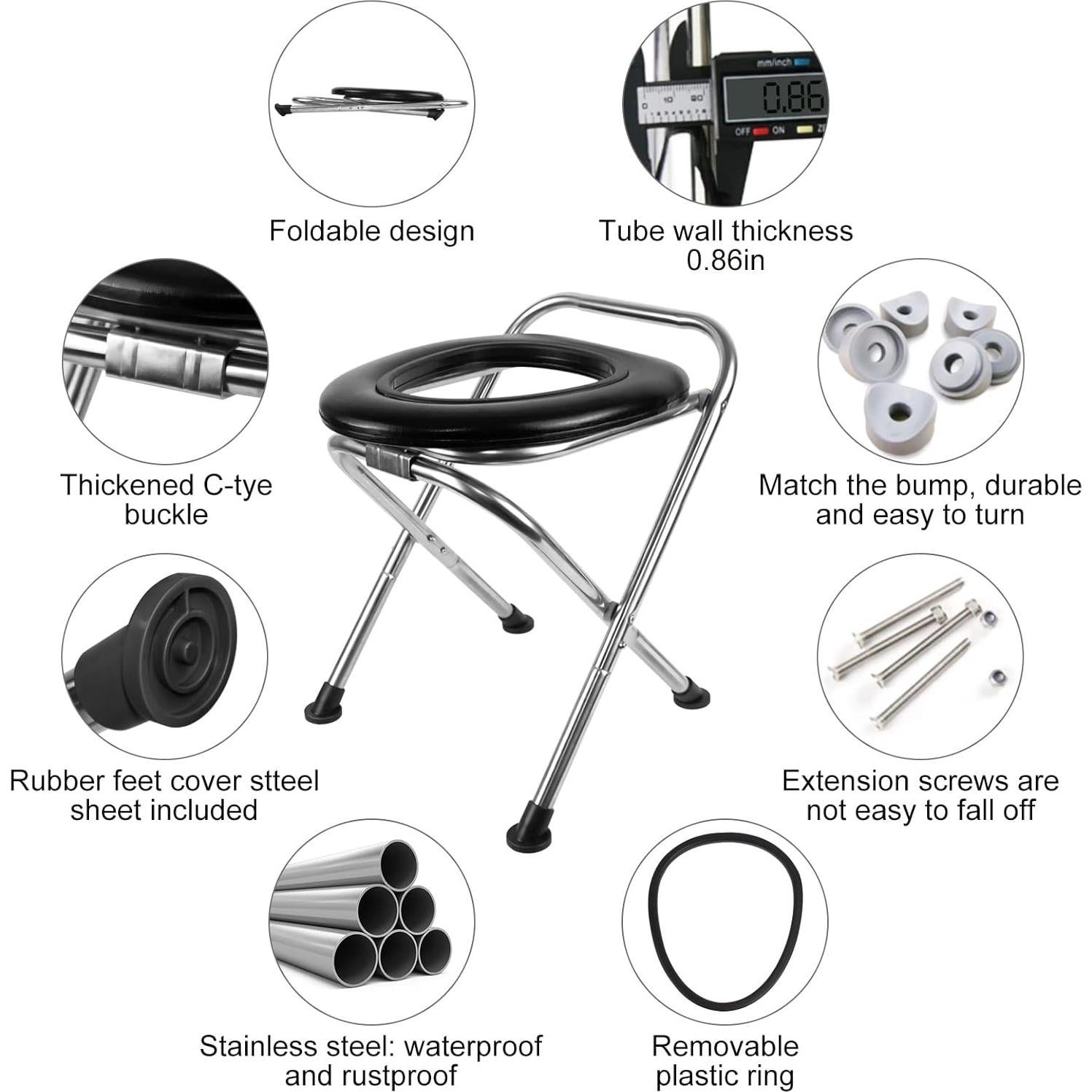 mm/inch
0.86
OFF ON

Foldable design

Tube wall thickness 0.86in

Thickened C-tye buckle

Match the bump, durable and easy to turn

Rubber feet cover stteel sheet included

Extension screws are not easy to fall off

Stainless steel: waterproof and rustproof

Removable plastic ring