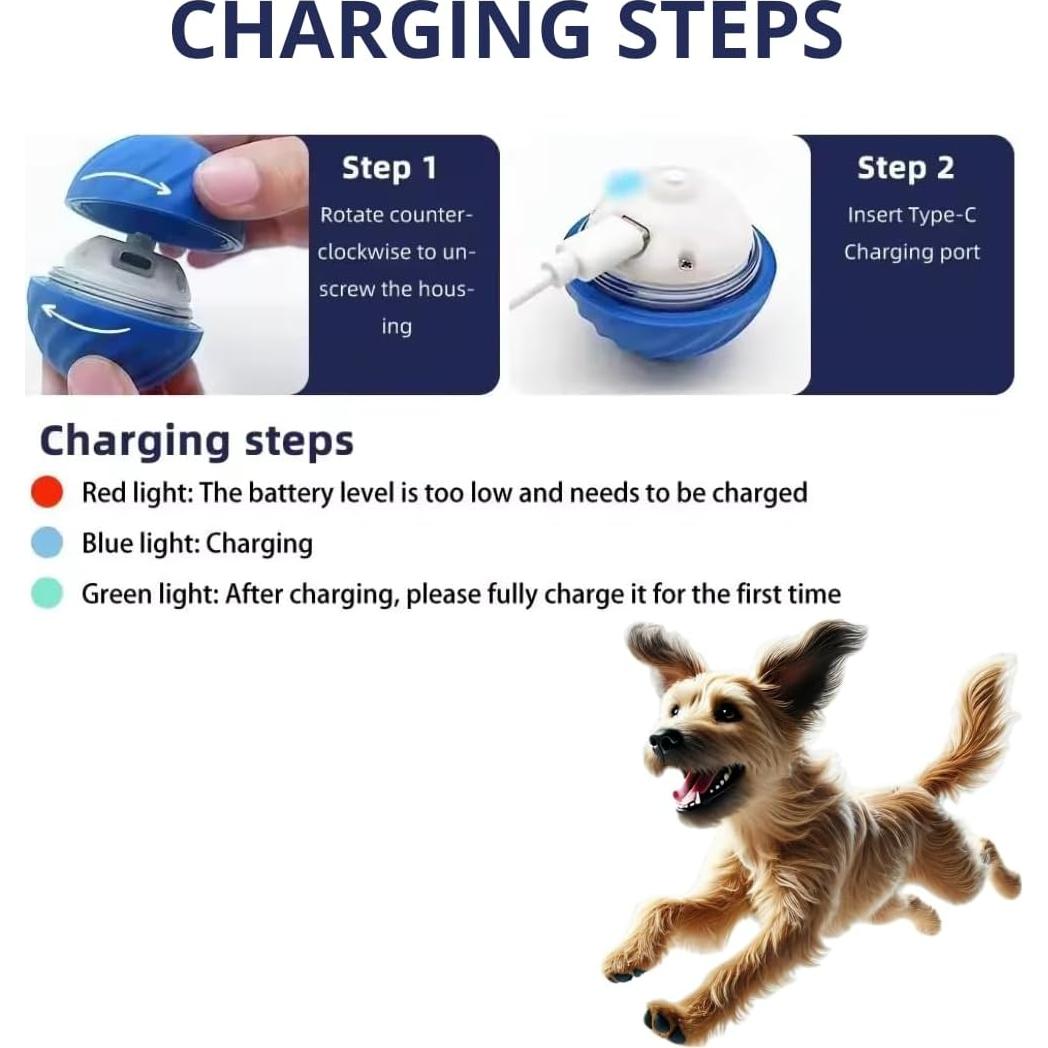 CHARGING STEPS

Step 1

Rotate counterclockwise to unscrew the housing

Step 2

Insert Type-C Charging port

Charging steps

Red light: The battery level is too low and needs to be charged

Blue light: Charging

Green light: After charging, please fully charge it for the first time