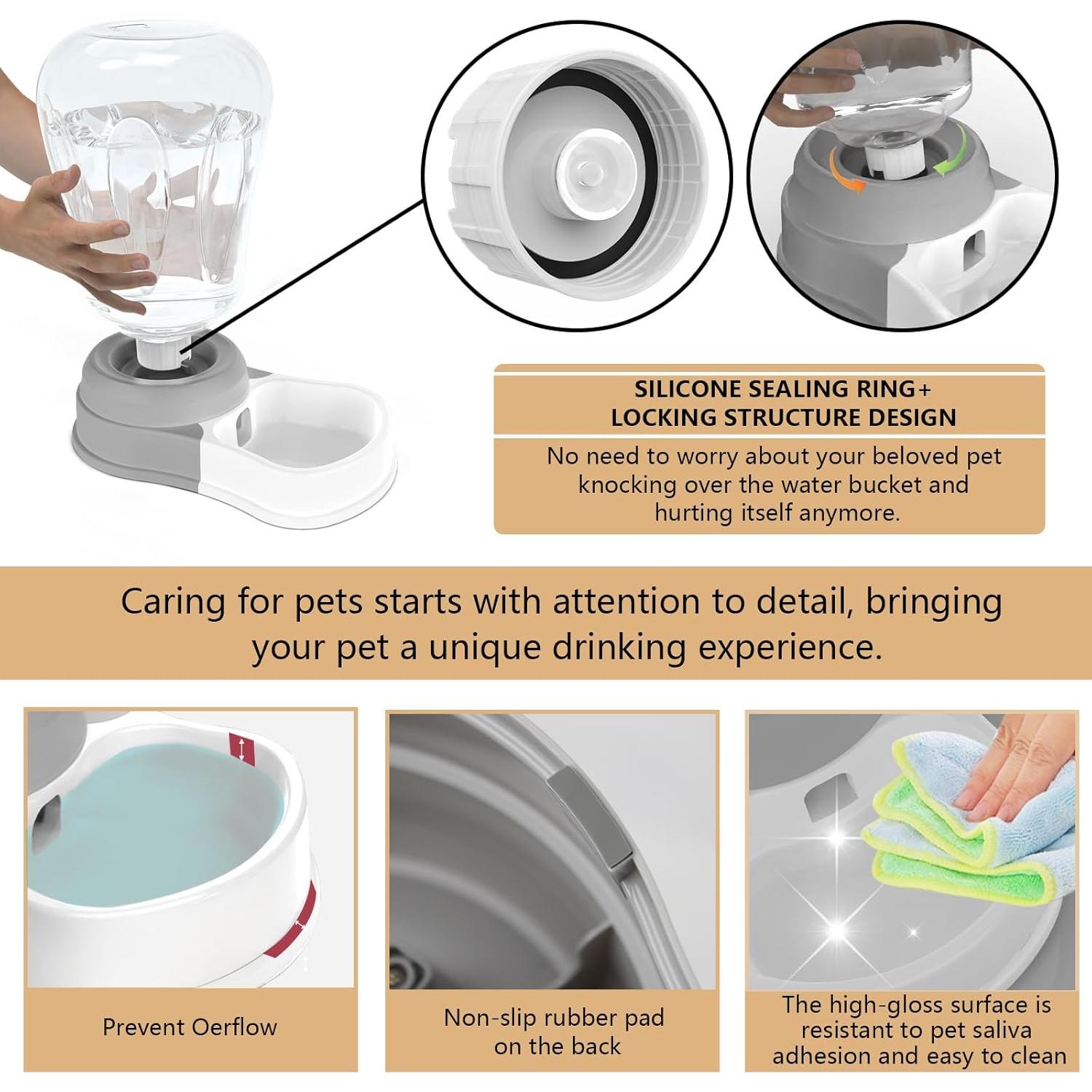 SILICONE SEALING RING+
LOCKING STRUCTURE DESIGN

No need to worry about your beloved pet knocking over the water bucket and hurting itself anymore.

Caring for pets starts with attention to detail, bringing your pet a unique drinking experience.

Prevent Oerflow

Non-slip rubber pad on the back

The high-gloss surface is resistant to pet saliva adhesion and easy to clean