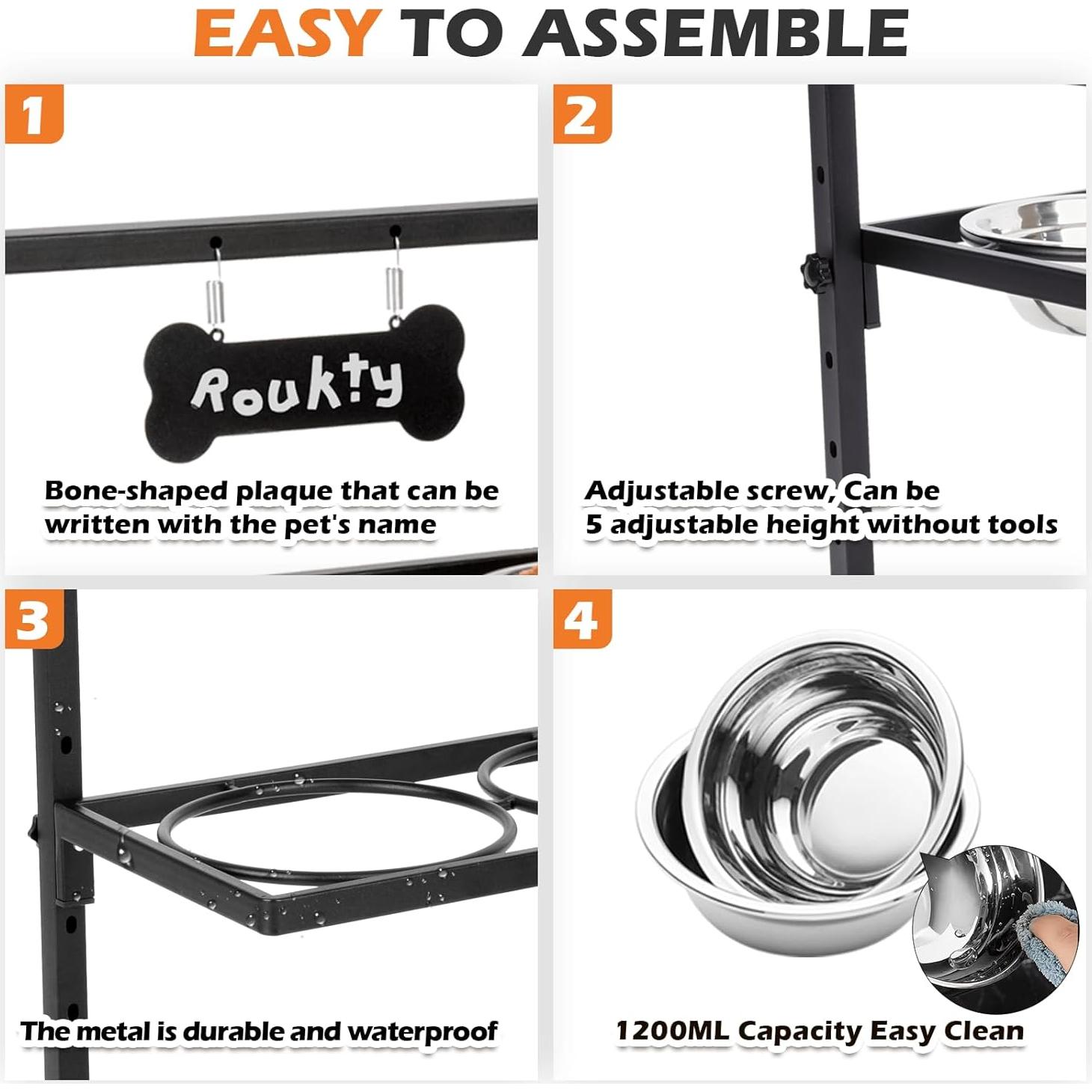 EASY TO ASSEMBLE

1

Roukty

Bone-shaped plaque that can be written with the pet's name

2

Adjustable screw, Can be 5 adjustable height without tools

3

The metal is durable and waterproof

4

1200ML Capacity Easy Clean