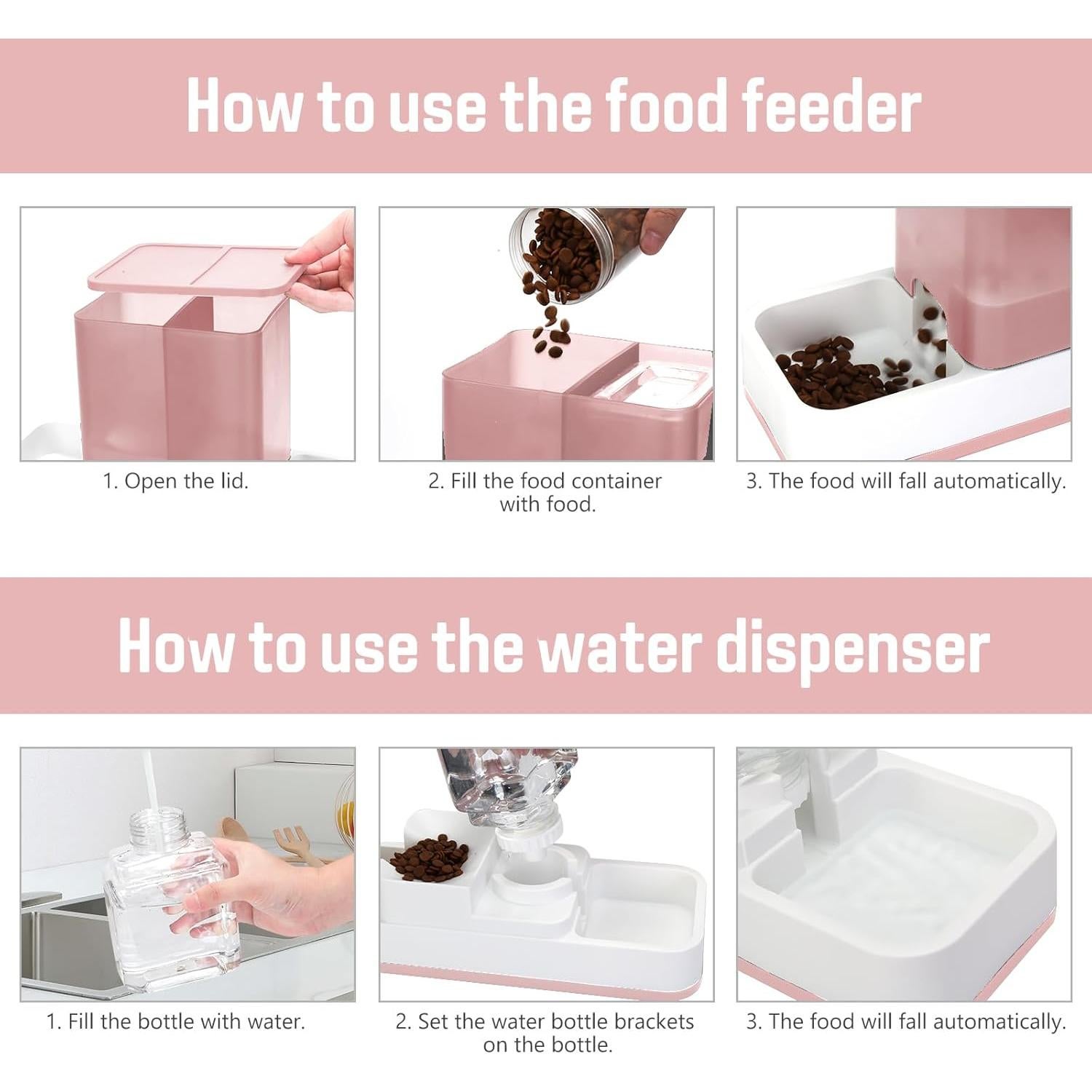 How to use the food feeder

1. Open the lid.

2. Fill the food container with food.

3. The food will fall automatically.

How to use the water dispenser

1. Fill the bottle with water.

2. Set the water bottle brackets on the bottle.

3. The food will fall automatically.