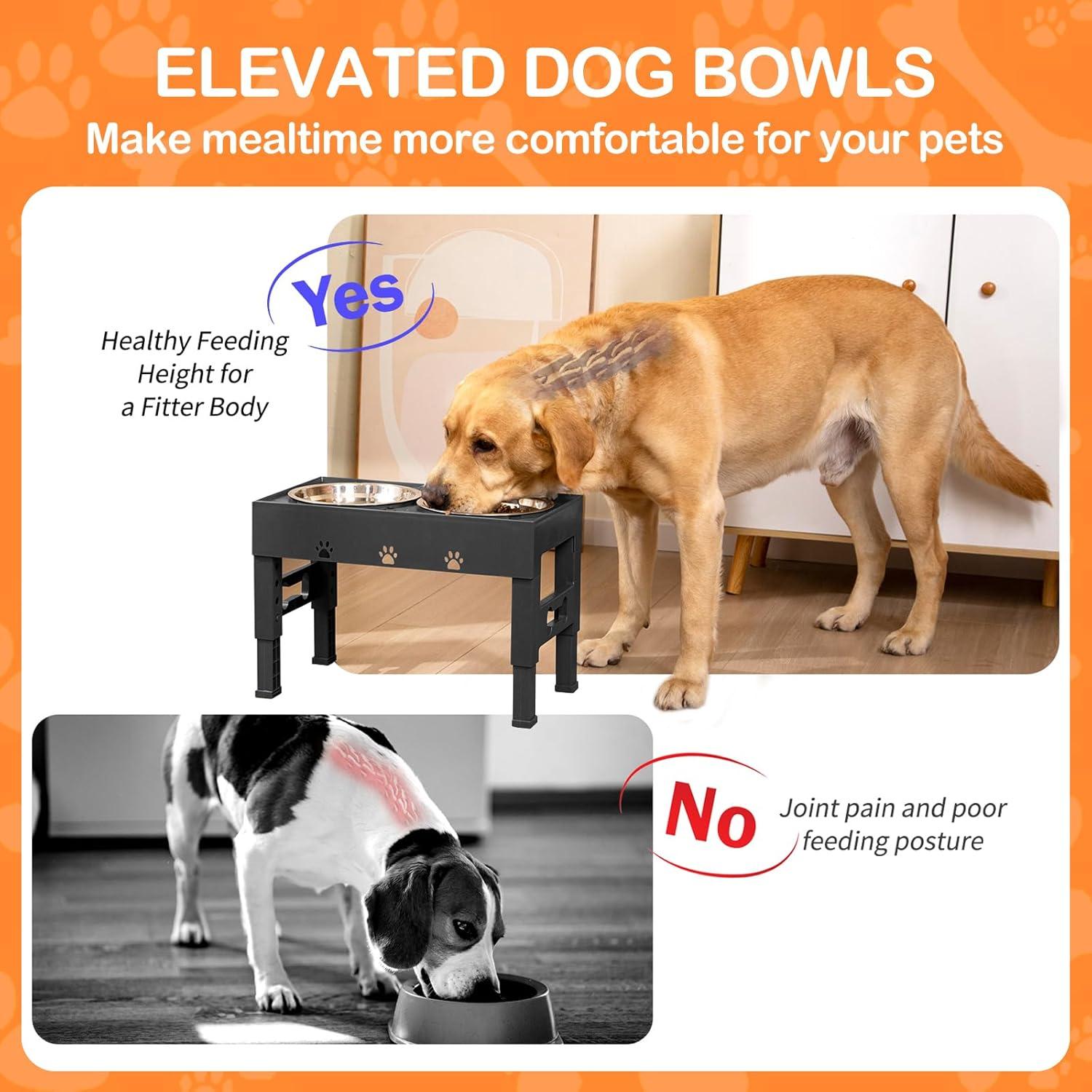 ELEVATED DOG BOWLS

Make mealtime more comfortable for your pets

Yes

Healthy Feeding Height for a Fitter Body

No

Joint pain and poor feeding posture