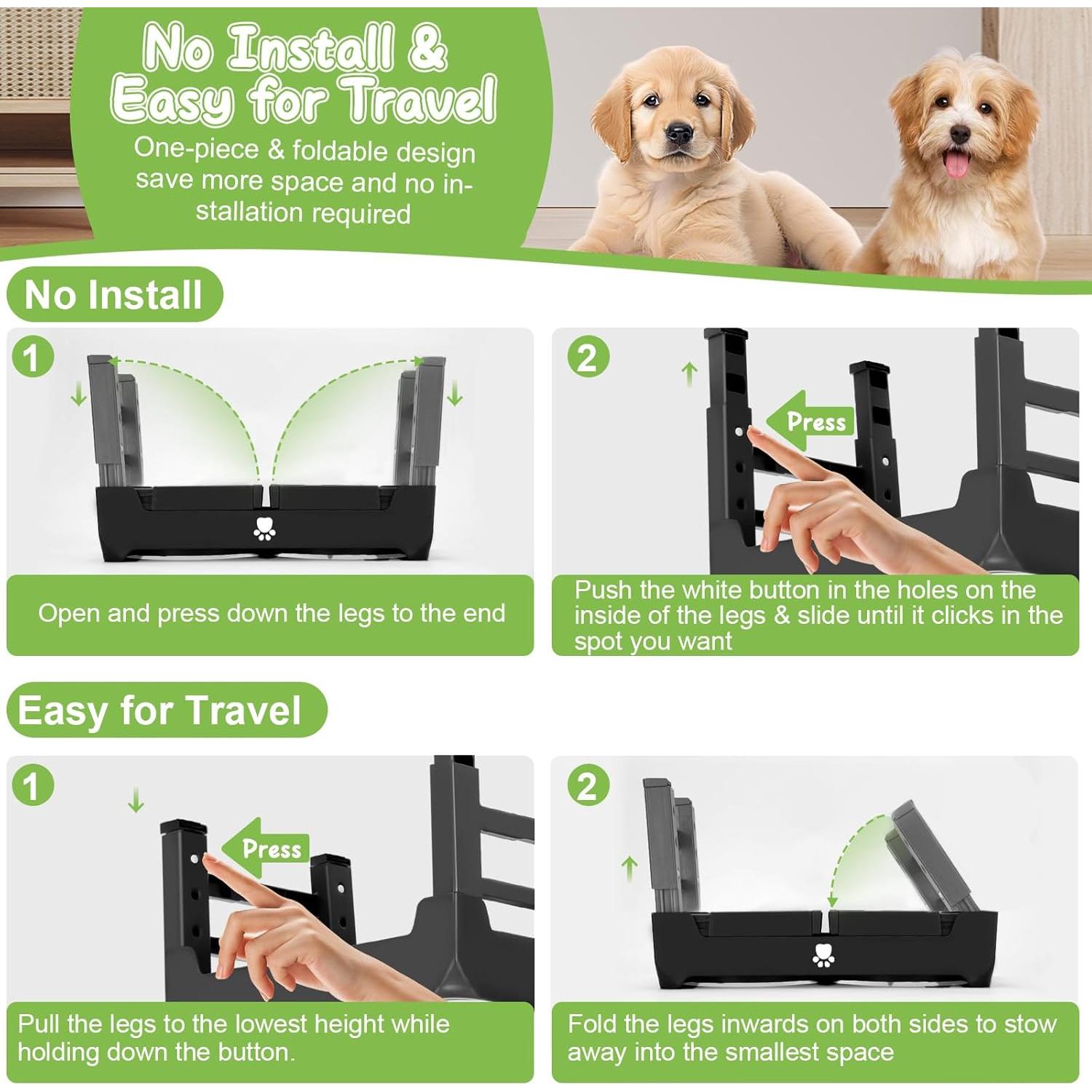 No Install & Easy for Travel

One-piece & foldable design save more space and no installation required

No Install

1

Open and press down the legs to the end

2

Press

Push the white button in the holes on the inside of the legs & slide until it clicks in the spot you want

Easy for Travel

1

Press

Pull the legs to the lowest height while holding down the button.

2

Fold the legs inwards on both sides to stow away into the smallest space