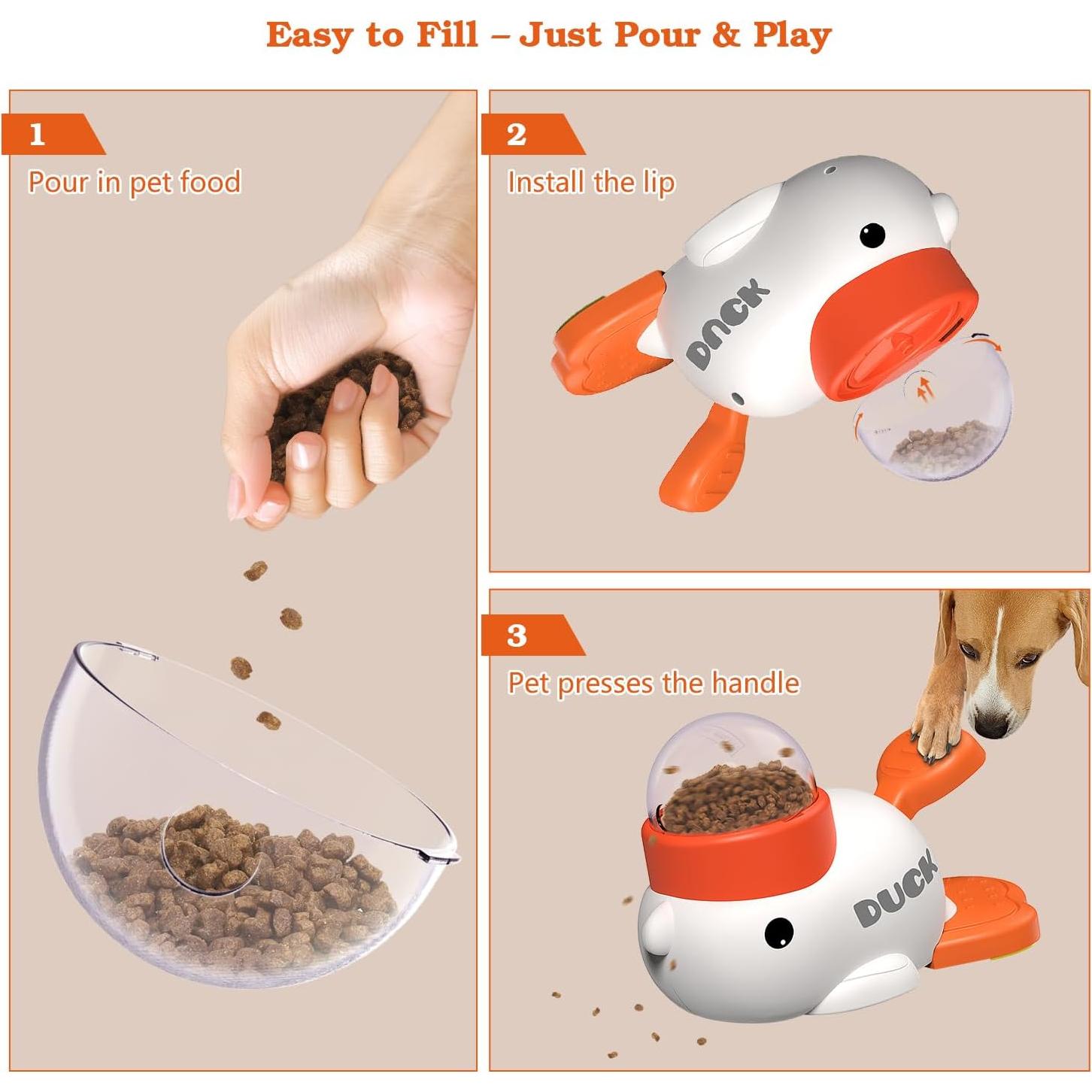 Easy to Fill – Just Pour & Play

1

Pour in pet food

2

Install the lip

DUCK

3

Pet presses the handle

DUCK