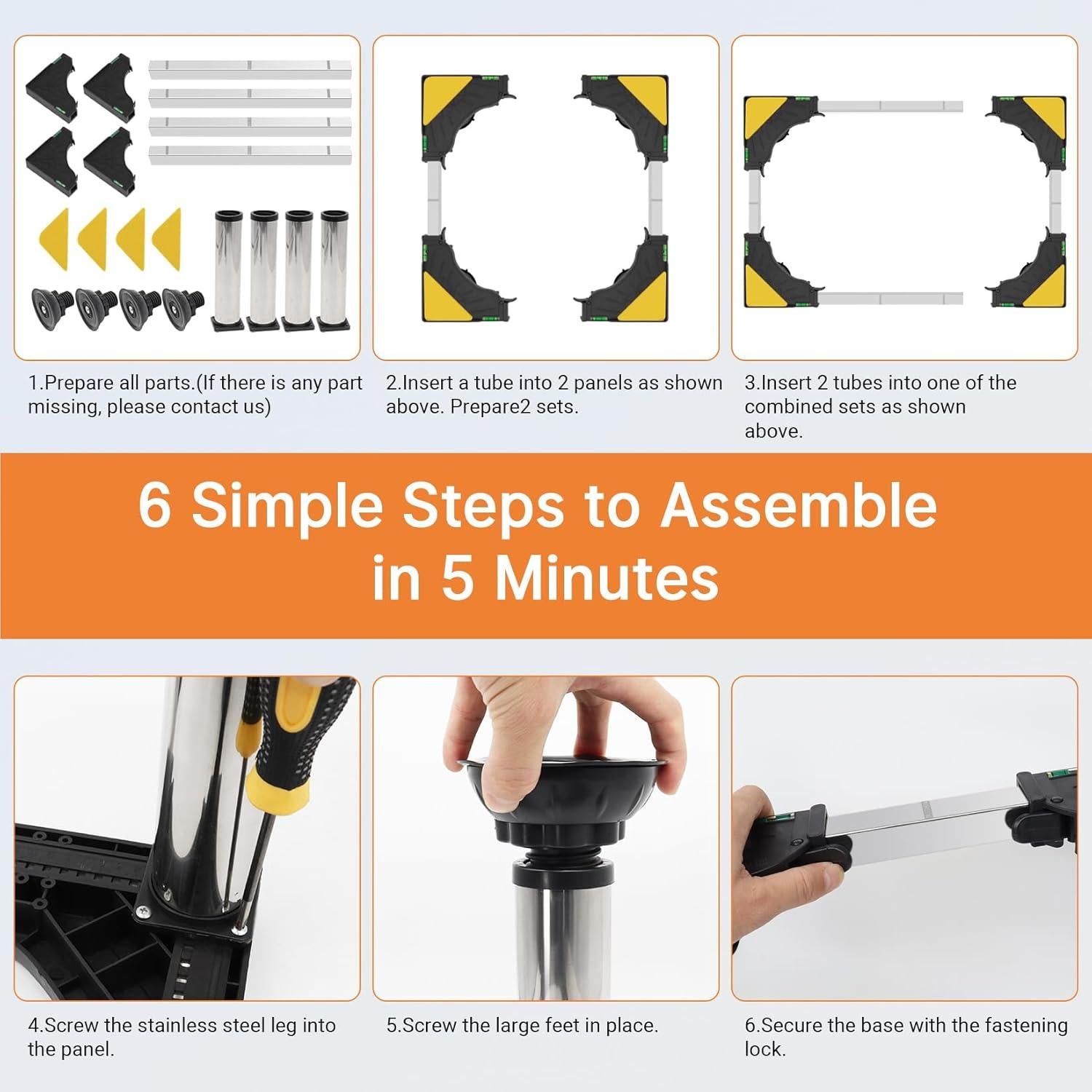 1.Prepare all parts.(If there is any part missing, please contact us)

2.Insert a tube into 2 panels as shown above. Prepare2 sets.

3.Insert 2 tubes into one of the combined sets as shown above.

6 Simple Steps to Assemble in 5 Minutes

4.Screw the stainless steel leg into the panel.

5.Screw the large feet in place.

6.Secure the base with the fastening lock.