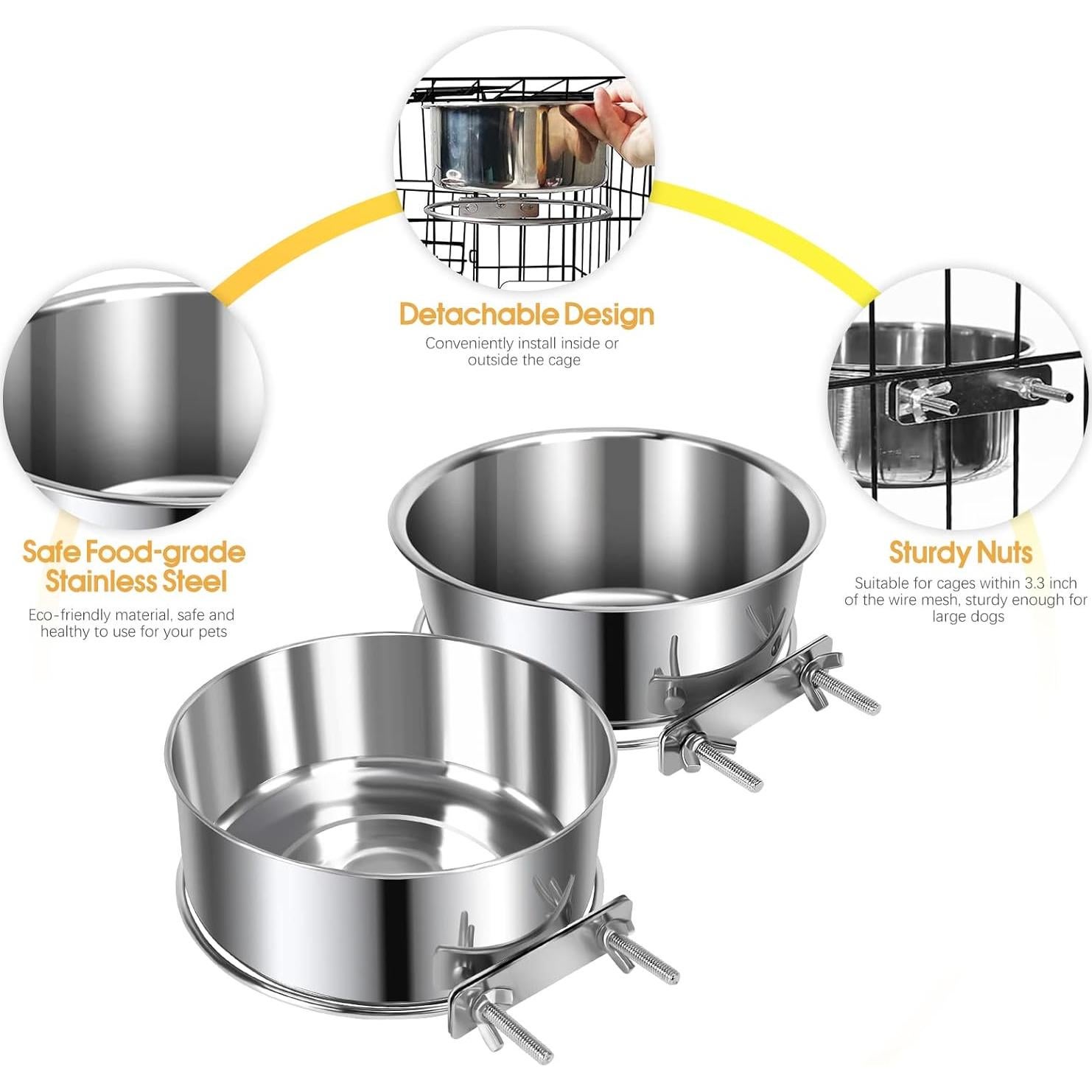 Detachable Design

Conveniently install inside or outside the cage

Safe Food-grade Stainless Steel

Eco-friendly material, safe and healthy to use for your pets

Sturdy Nuts

Suitable for cages within 3.3 inch of the wire mesh, sturdy enough for large dogs