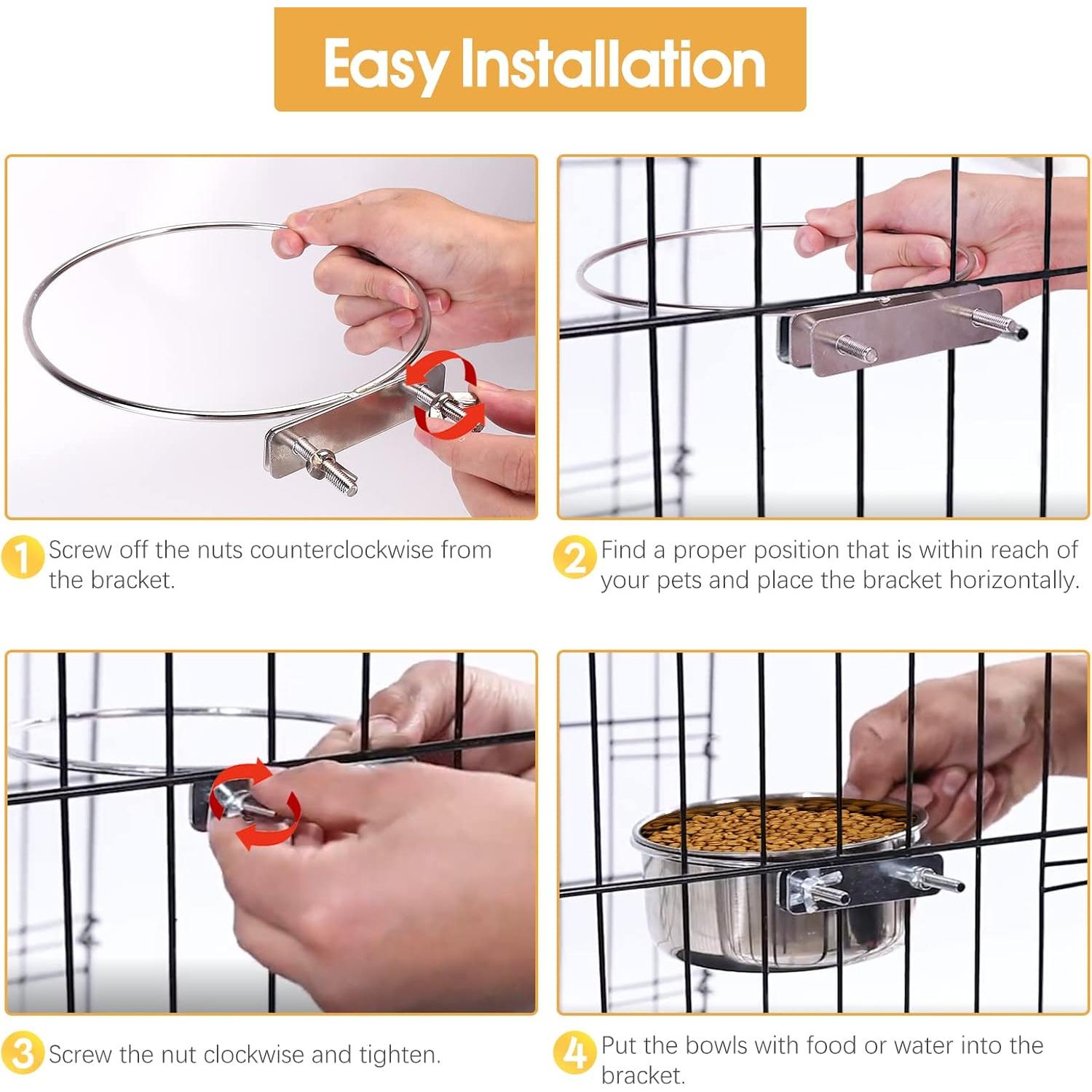 Easy Installation

1 Screw off the nuts counterclockwise from the bracket.

2 Find a proper position that is within reach of your pets and place the bracket horizontally.

3 Screw the nut clockwise and tighten.

4 Put the bowls with food or water into the bracket.