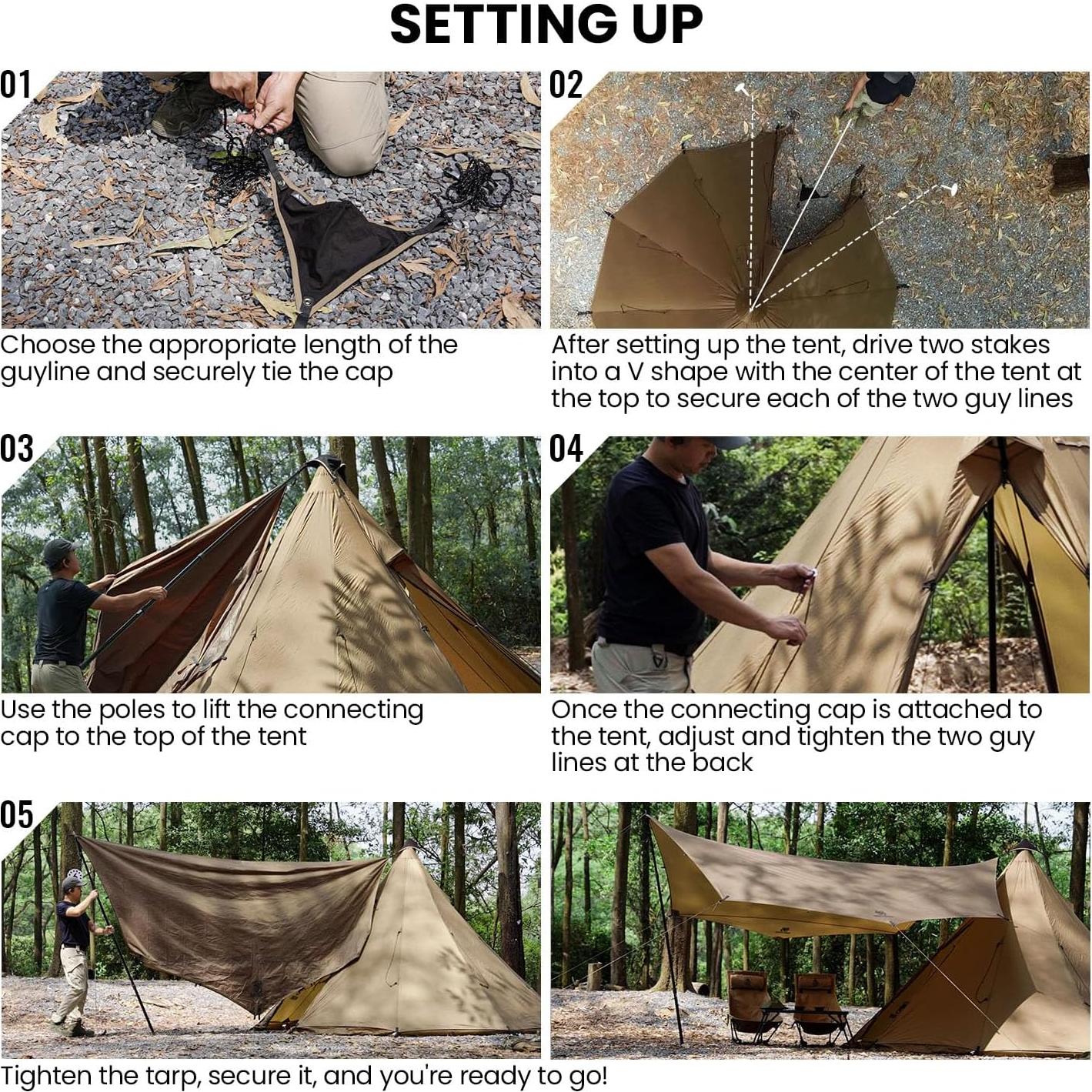 SETTING UP

01

Choose the appropriate length of the guyline and securely tie the cap

02

After setting up the tent, drive two stakes into a V shape with the center of the tent at the top to secure each of the two guy lines

03

Use the poles to lift the connecting cap to the top of the tent

04

Once the connecting cap is attached to the tent, adjust and tighten the two guy lines at the back

05

Tighten the tarp, secure it, and you're ready to go!