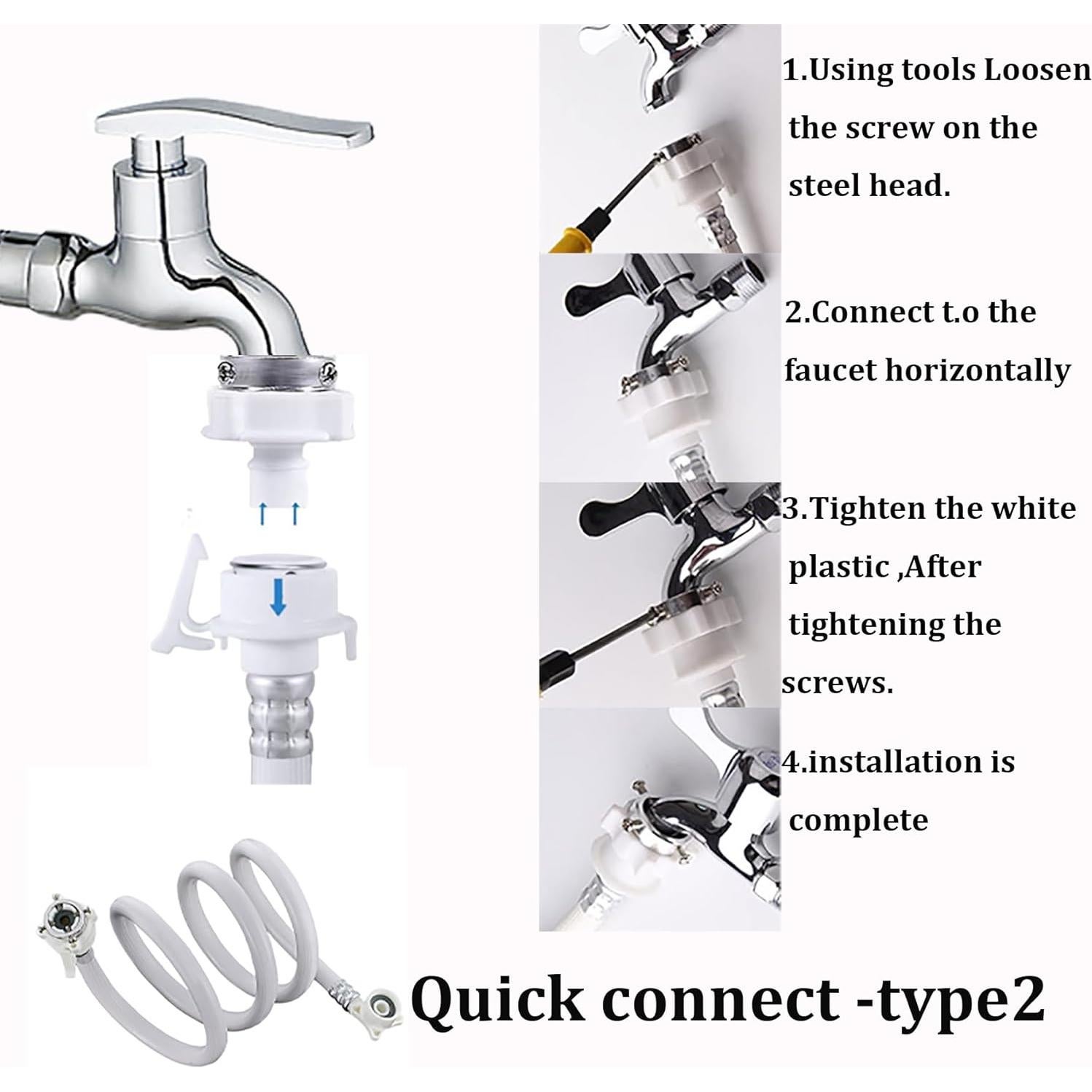 1.Using tools Loosen the screw on the steel head.

2.Connect t.o the faucet horizontally

3.Tighten the white plastic ,After tightening the screws.

4.installation is complete

Quick connect -type2