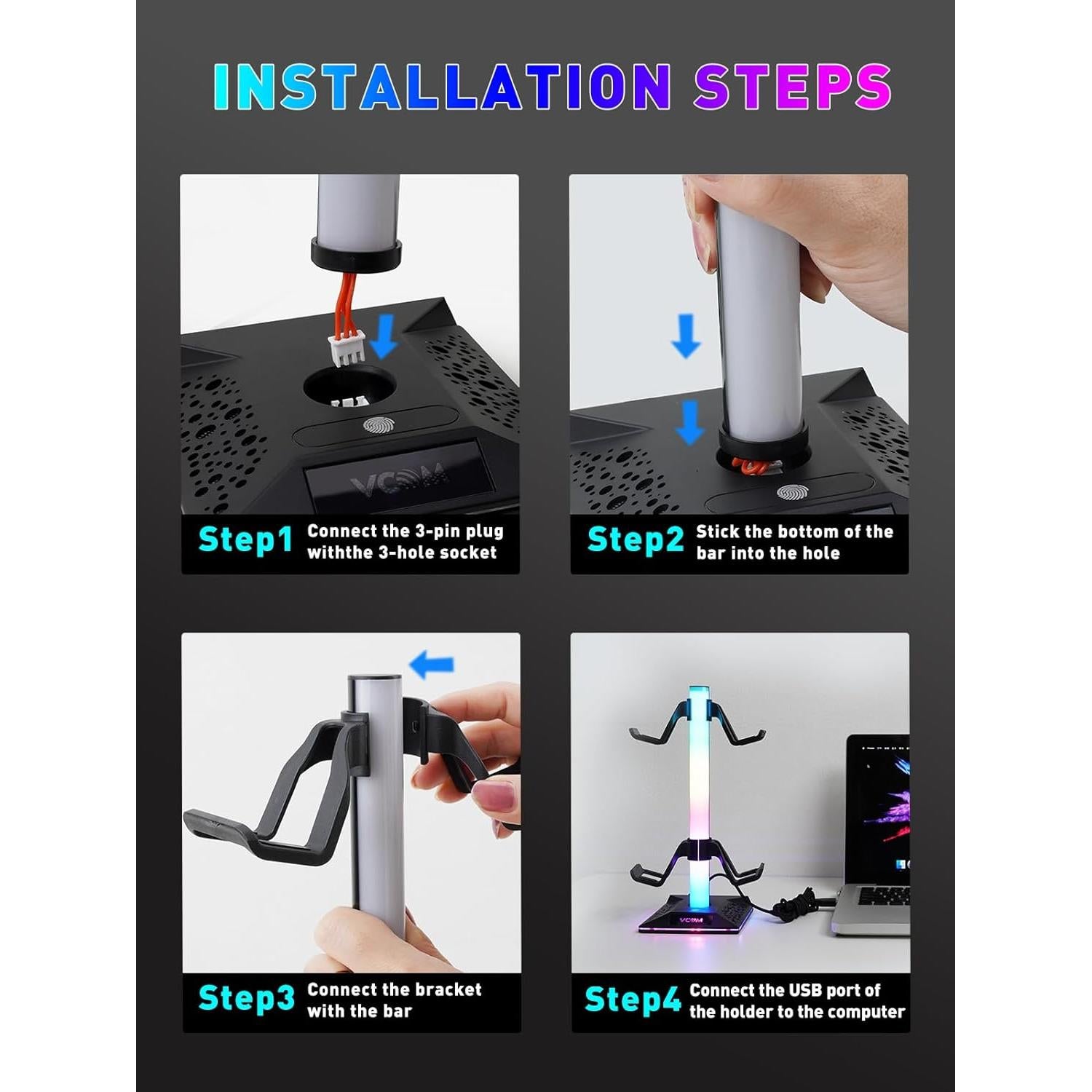 INSTALLATION STEPS

VCOM

Step1 Connect the 3-pin plug withthe 3-hole socket

Step2 Stick the bottom of the bar into the hole

Step3 Connect the bracket with the bar

VCOM

Step4 Connect the USB port of the holder to the computer