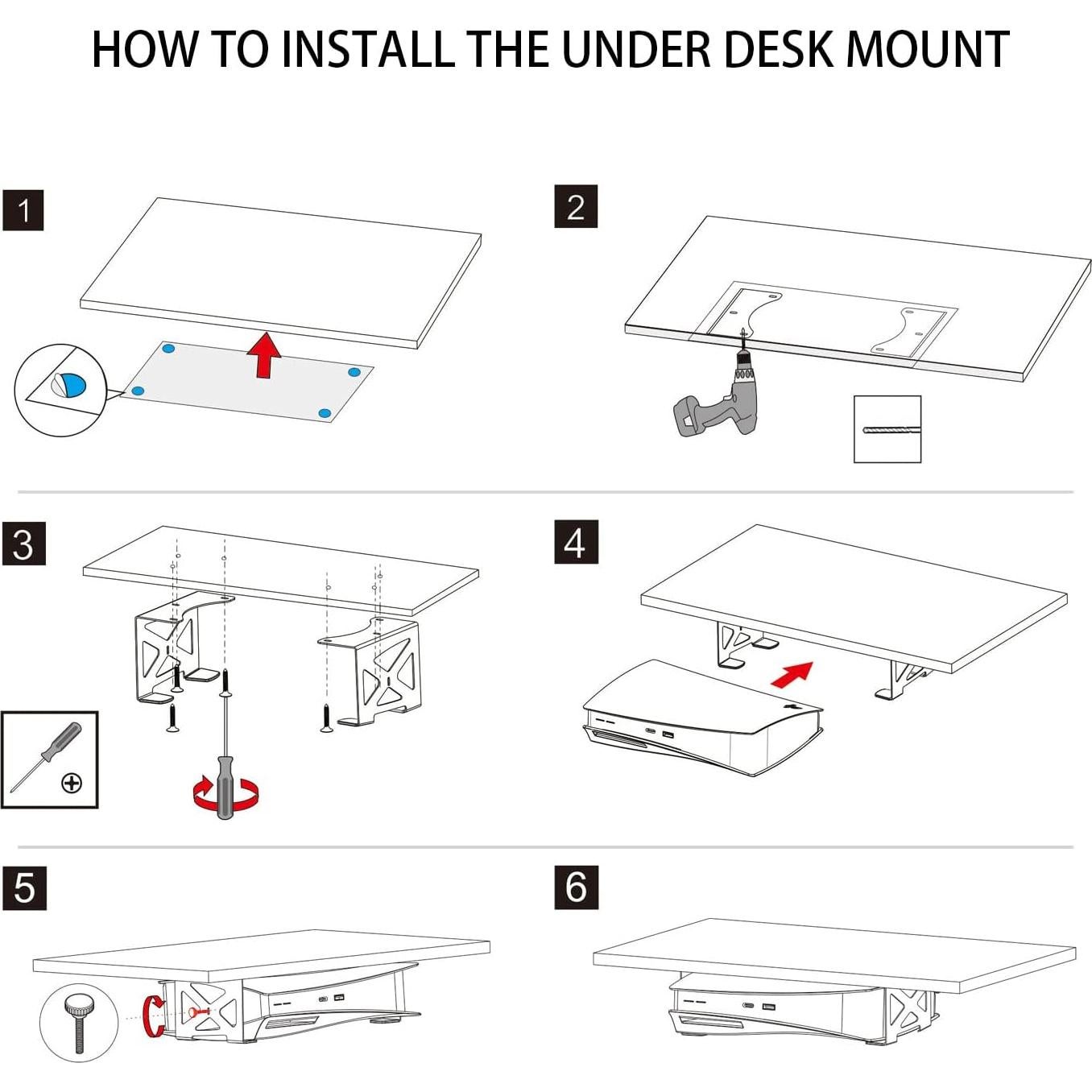 HOW TO INSTALL THE UNDER DESK MOUNT

1

2

3

4

5

6