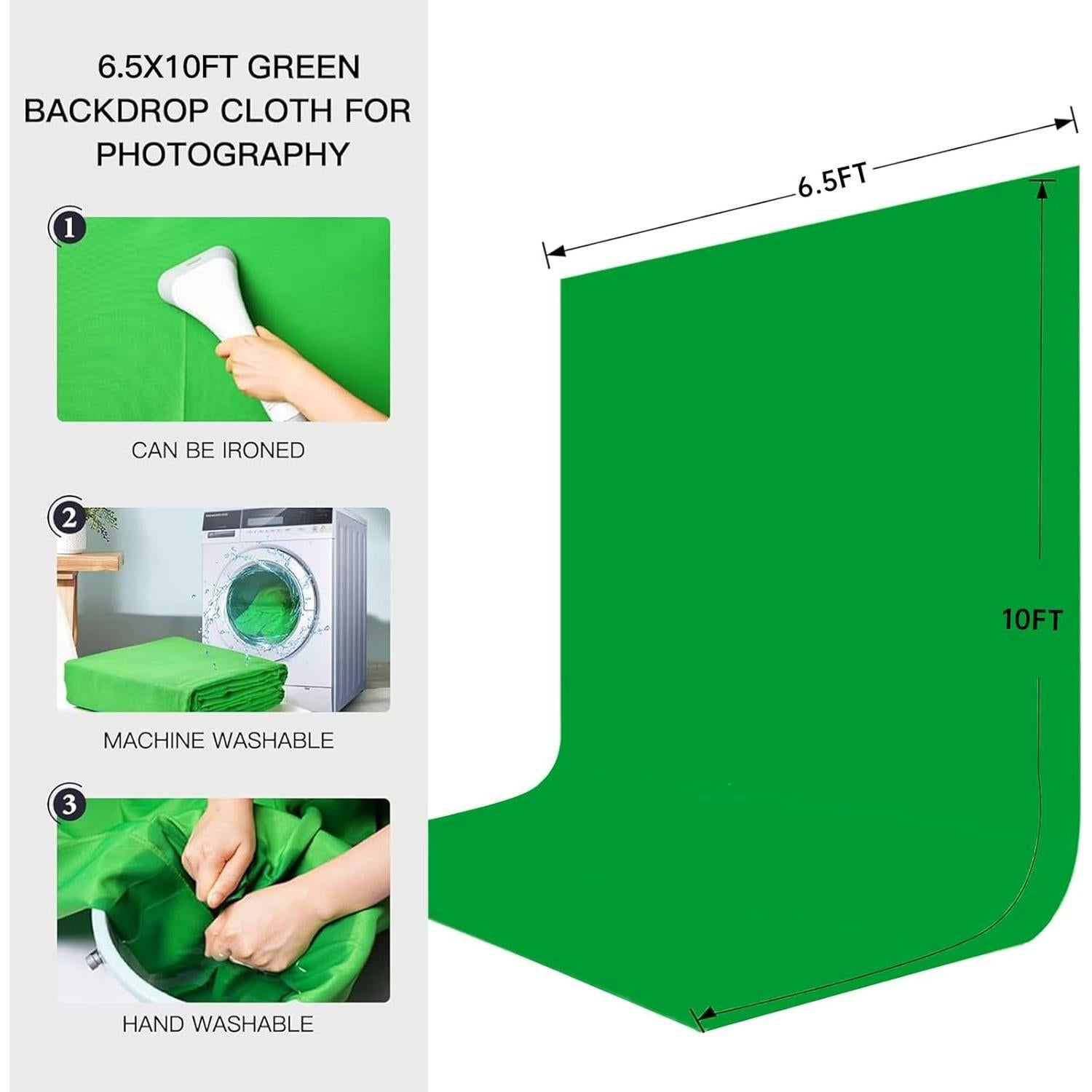 6.5X10FT GREEN BACKDROP CLOTH FOR PHOTOGRAPHY

1

CAN BE IRONED

2

MACHINE WASHABLE

3

HAND WASHABLE

6.5FT

10FT