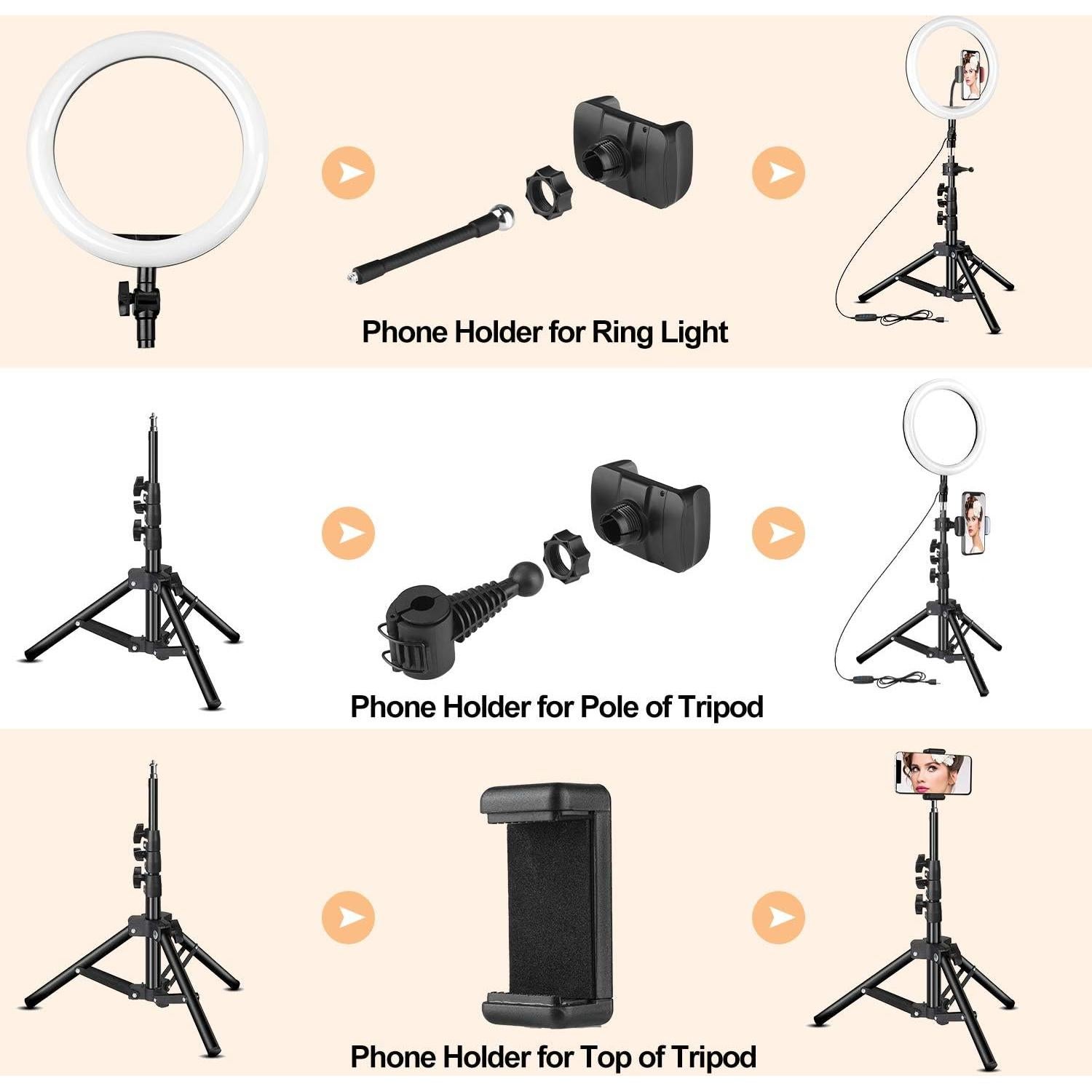 Phone Holder for Ring Light

Phone Holder for Pole of Tripod

Phone Holder for Top of Tripod