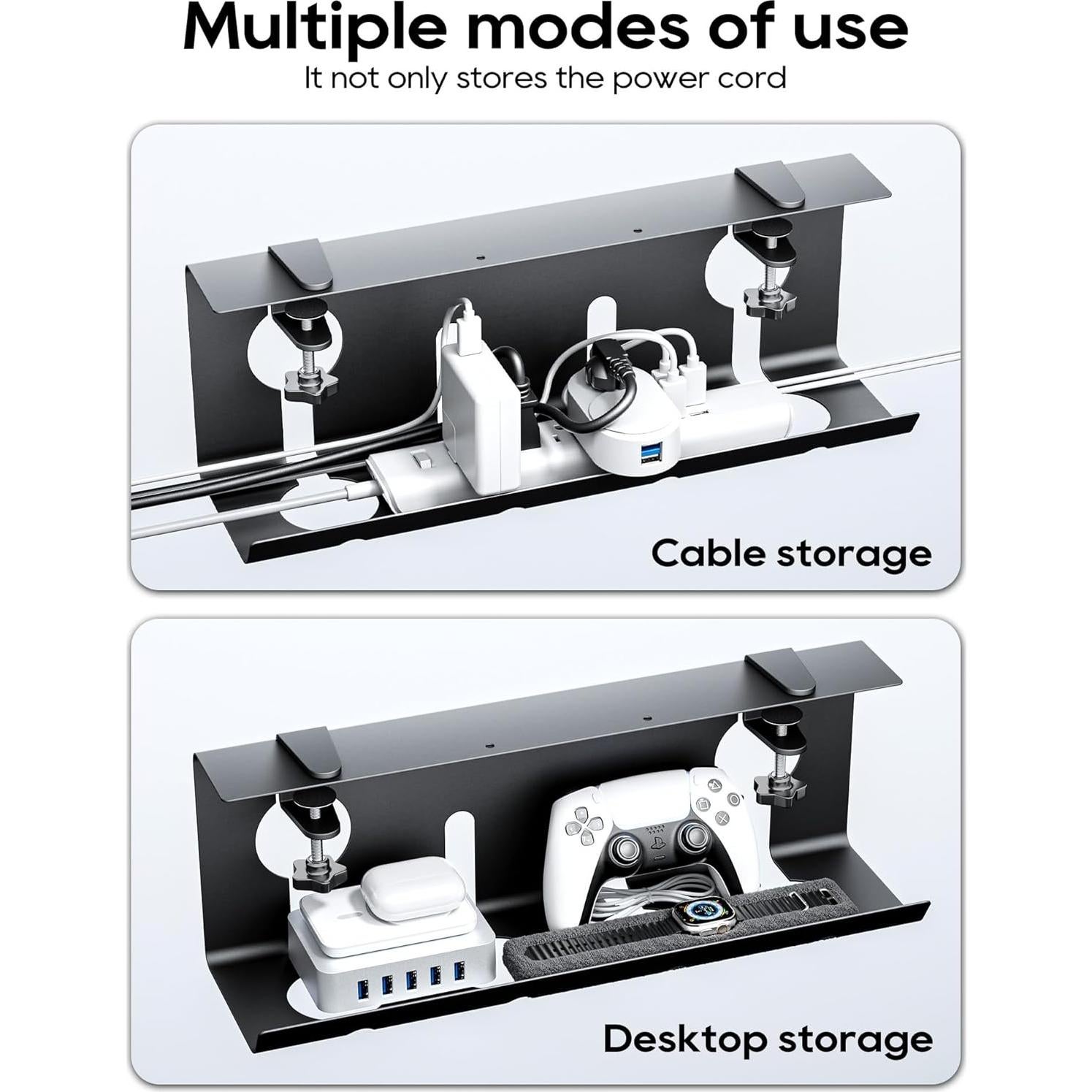 Multiple modes of use
It not only stores the power cord

Cable storage

Desktop storage