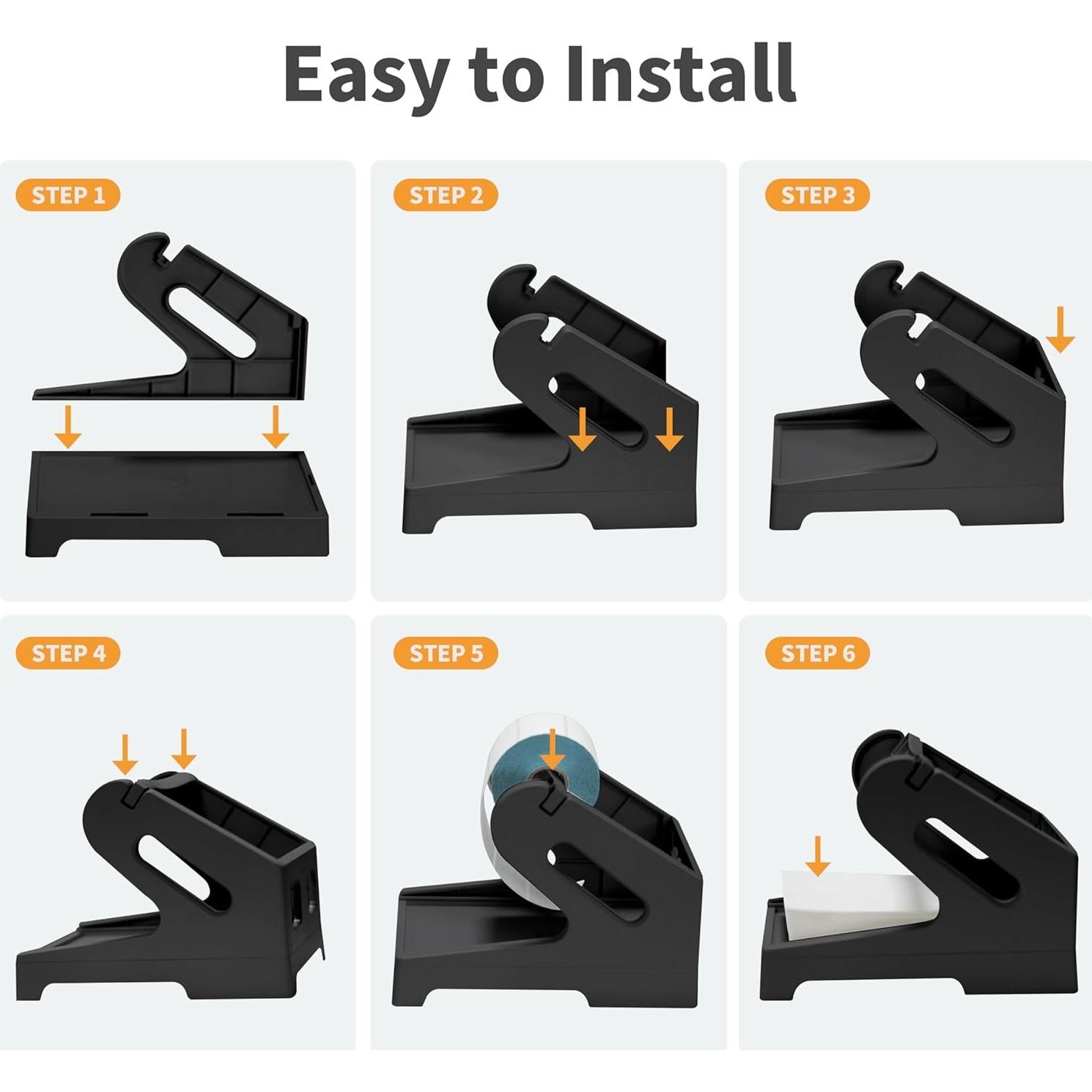 Easy to Install

STEP 1

STEP 2

STEP 3

STEP 4

STEP 5

STEP 6