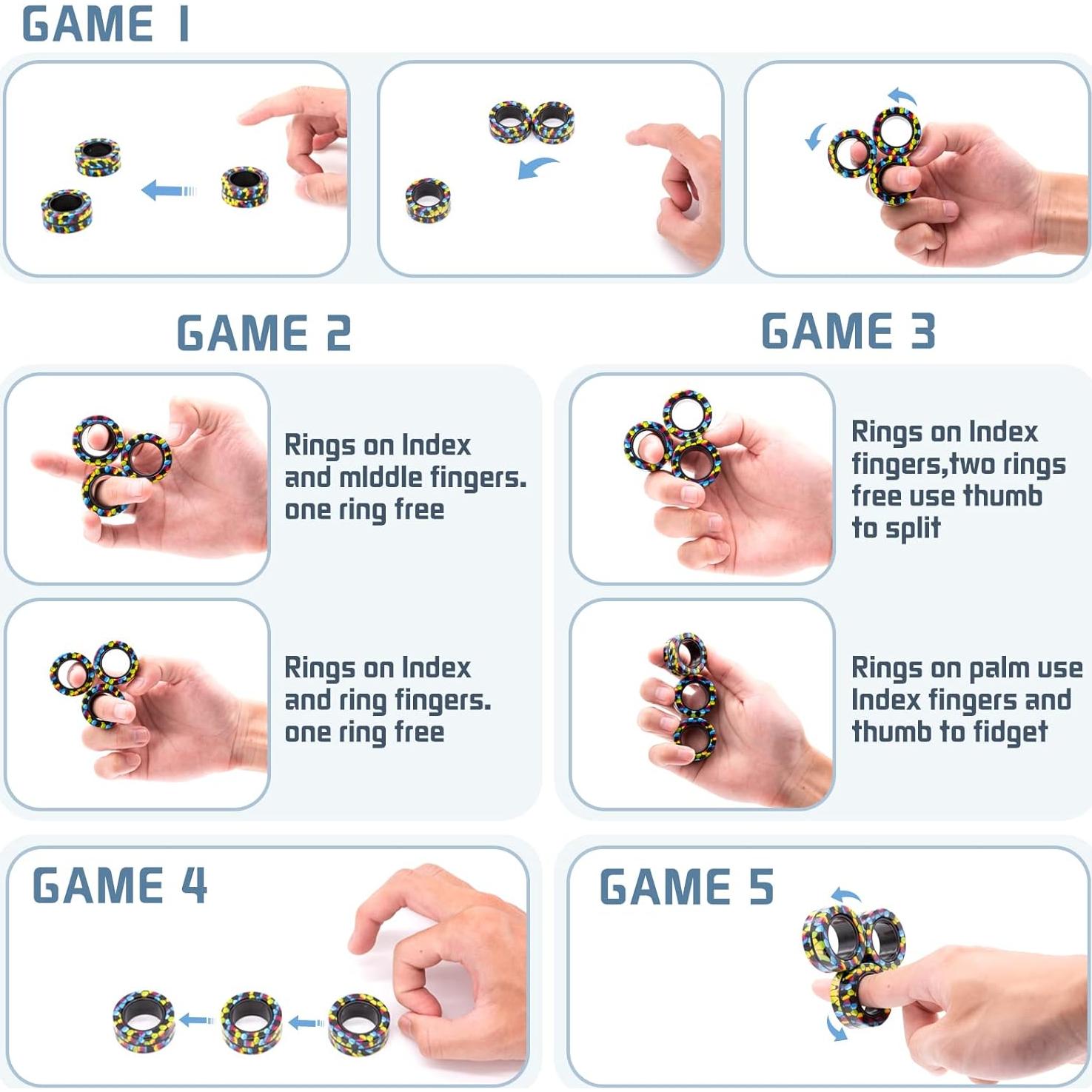 GAME 1

GAME 2

Rings on Index and mIddle fingers. one ring free

Rings on Index and ring fingers. one ring free

GAME 3

Rings on Index fingers,two rings free use thumb to split

Rings on palm use Index fingers and thumb to fidget

GAME 4

GAME 5