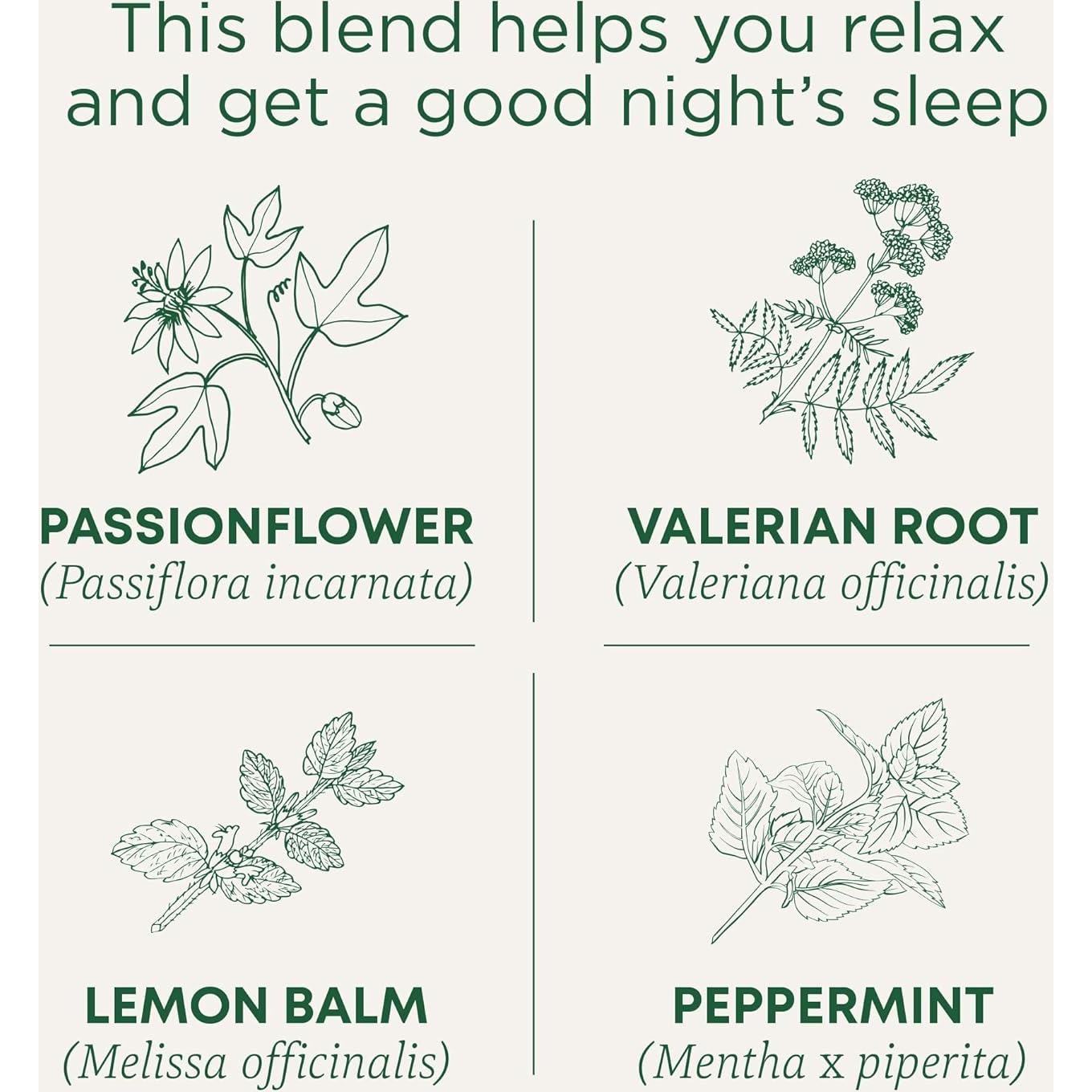 This blend helps you relax and get a good night's sleep

PASSIONFLOWER
(Passiflora incarnata)

VALERIAN ROOT
(Valeriana officinalis)

LEMON BALM
(Melissa officinalis)

PEPPERMINT
(Mentha x piperita)