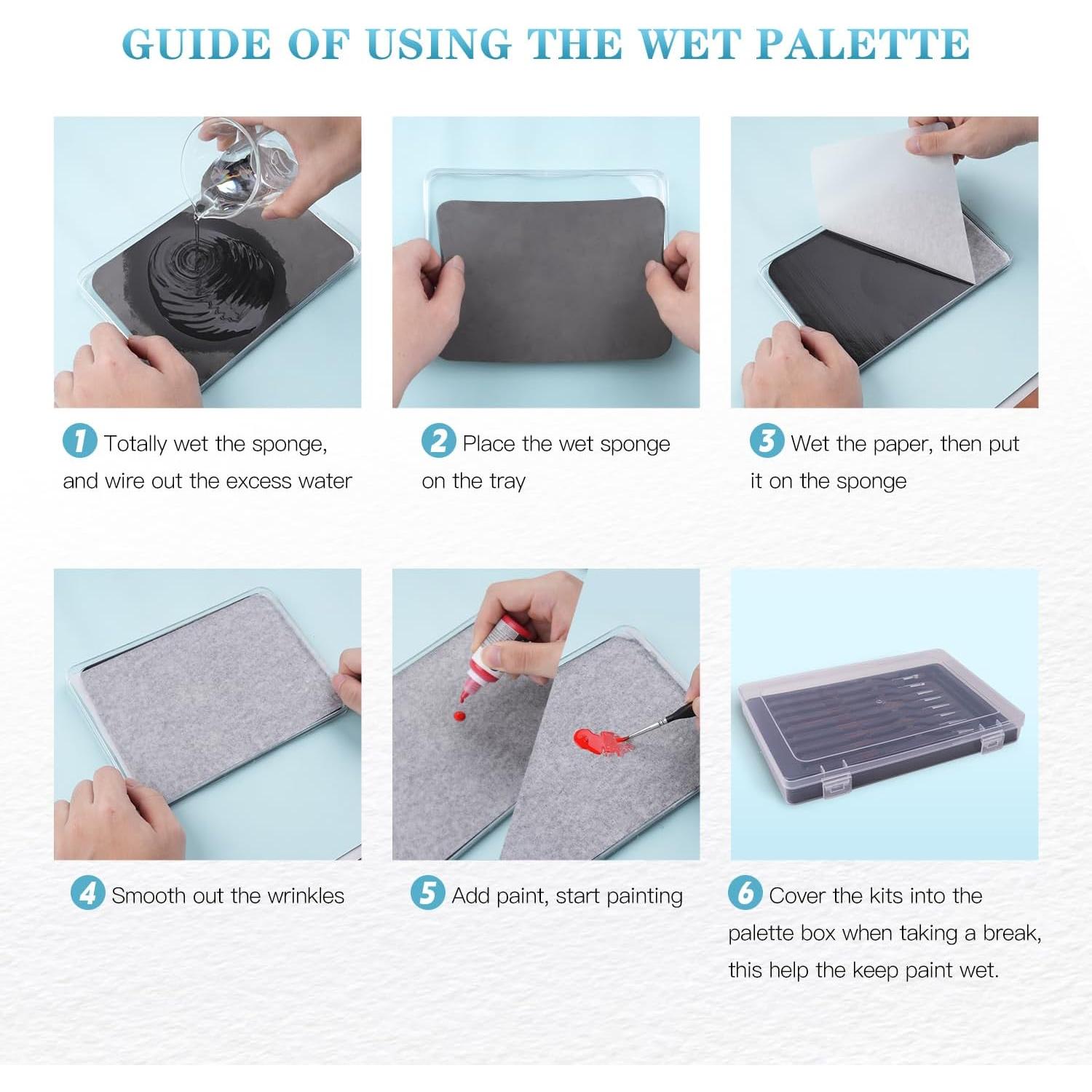 GUIDE OF USING THE WET PALETTE

1 Totally wet the sponge, and wire out the excess water

2 Place the wet sponge on the tray

3 Wet the paper, then put it on the sponge

4 Smooth out the wrinkles

5 Add paint, start painting

6 Cover the kits into the palette box when taking a break, this help the keep paint wet.