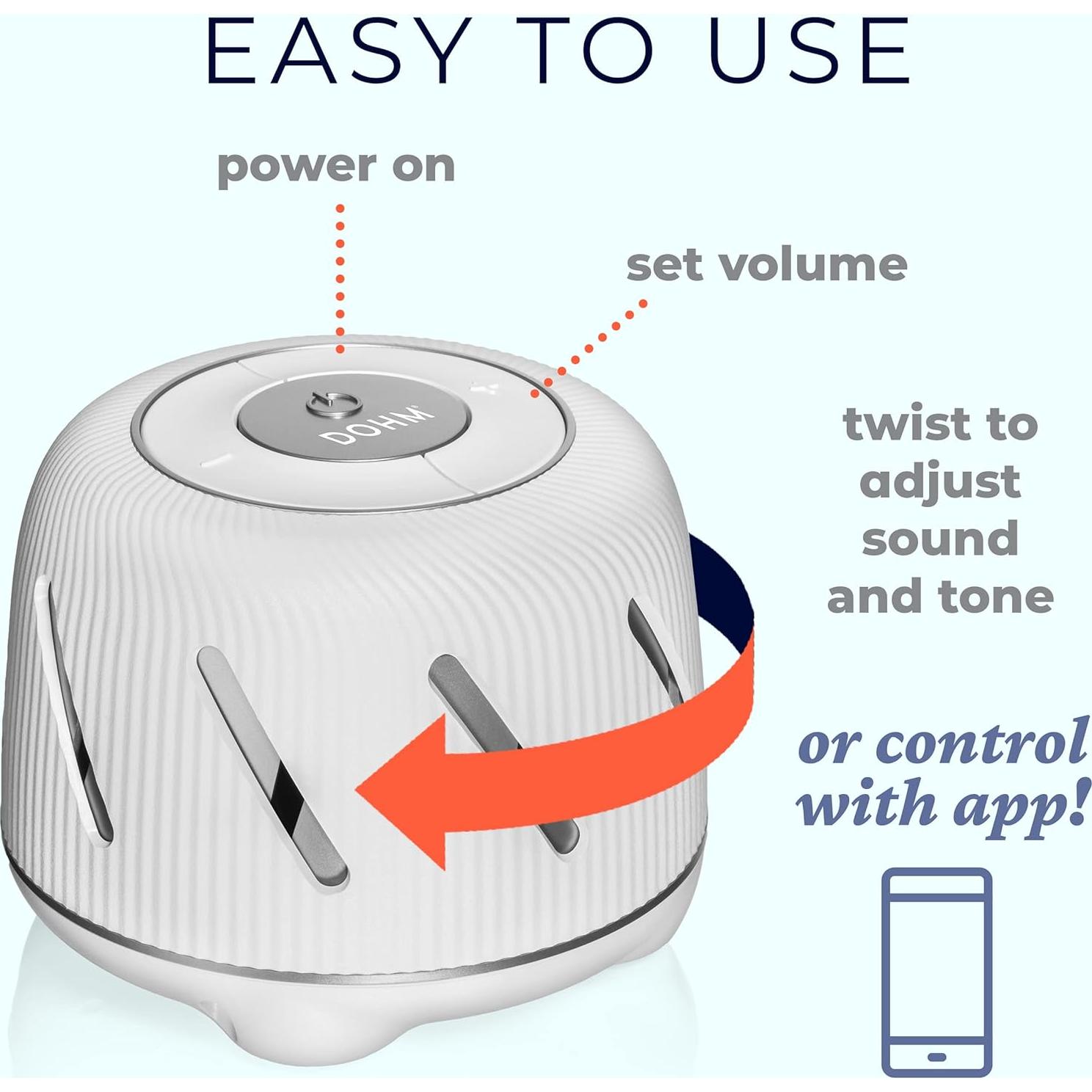 EASY TO USE

power on

set volume

DOHM

twist to adjust sound and tone

or control with app!