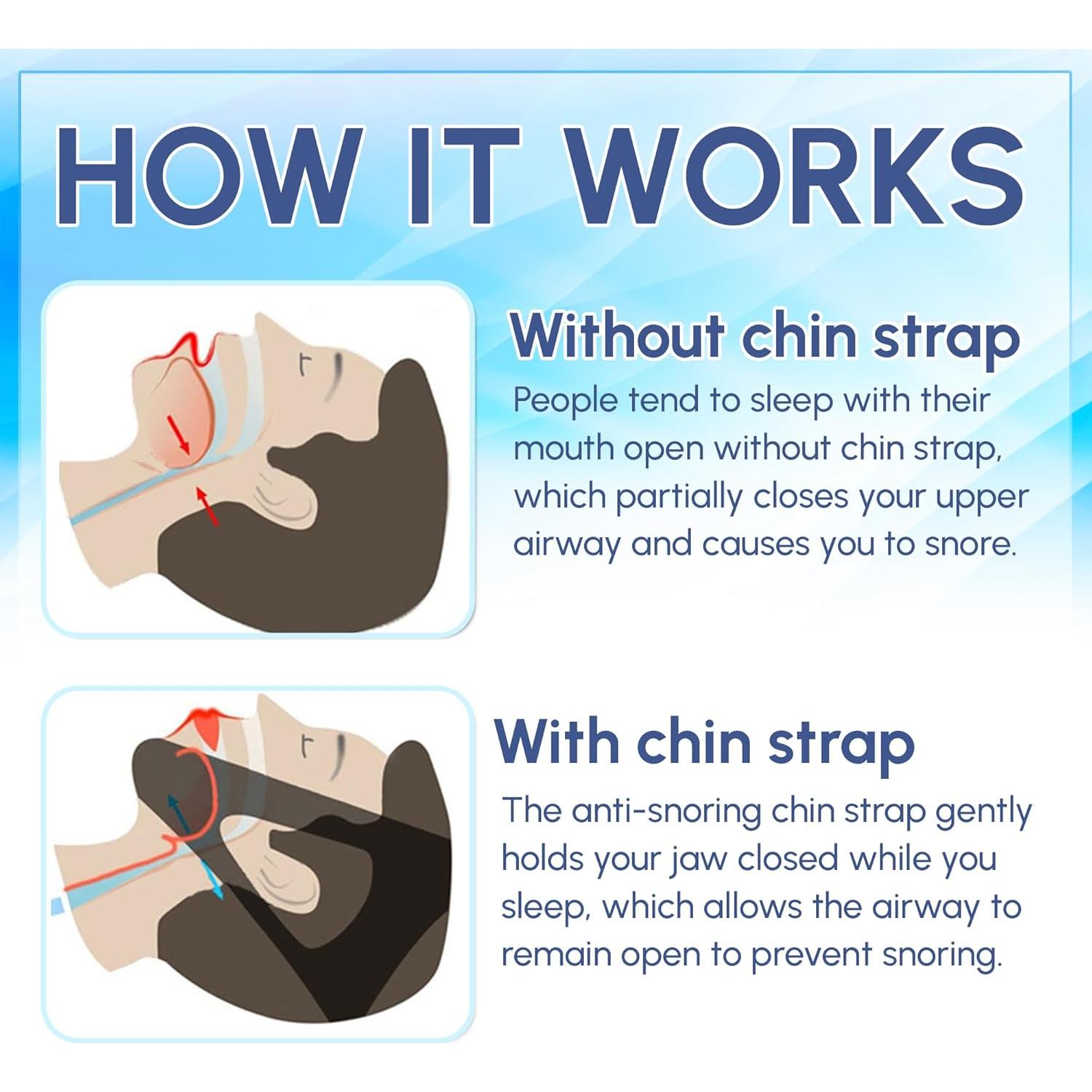 HOW IT WORKS

Without chin strap

People tend to sleep with their mouth open without chin strap, which partially closes your upper airway and causes you to snore.

With chin strap

The anti-snoring chin strap gently holds your jaw closed while you sleep, which allows the airway to remain open to prevent snoring.