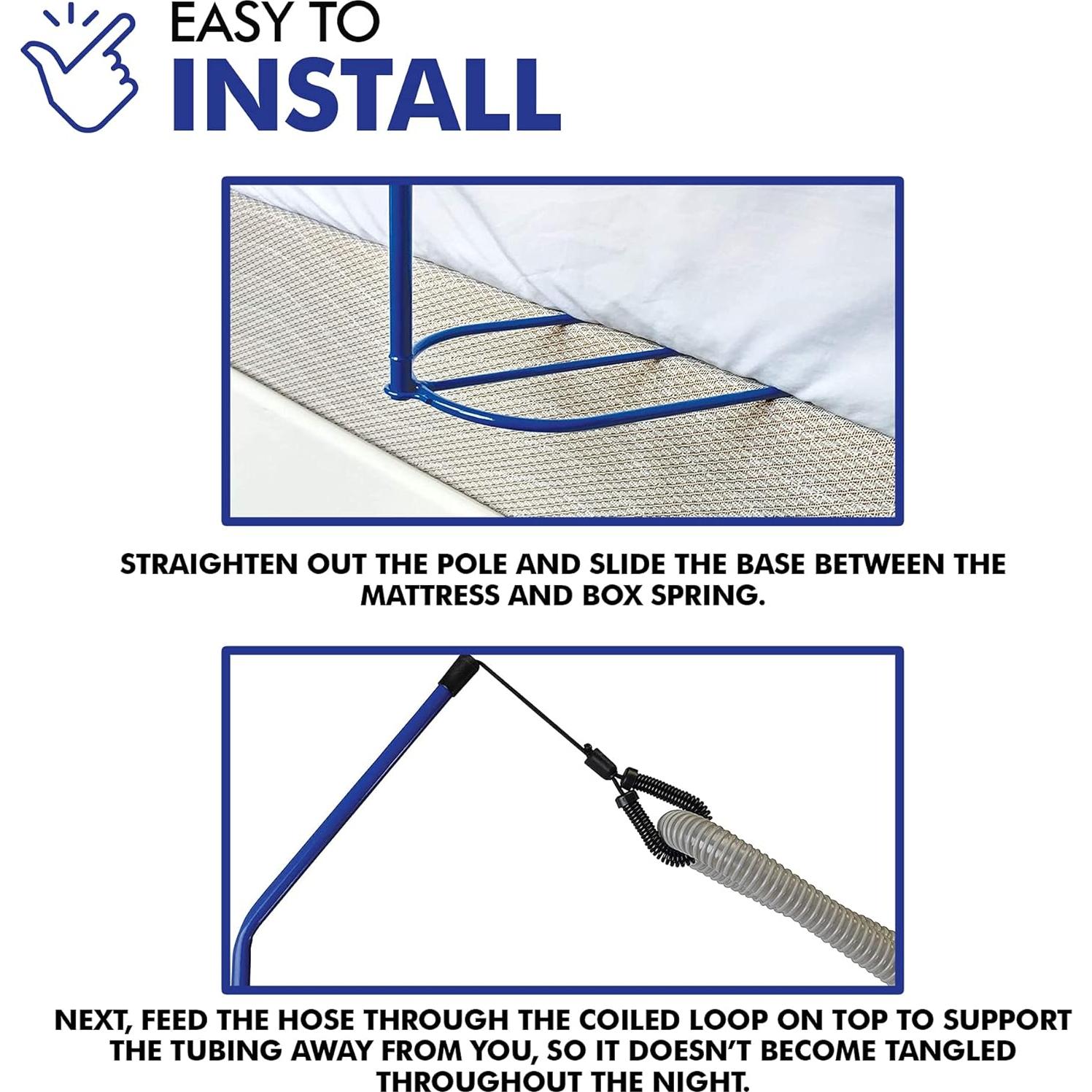 EASY TO
INSTALL

STRAIGHTEN OUT THE POLE AND SLIDE THE BASE BETWEEN THE MATTRESS AND BOX SPRING.

NEXT, FEED THE HOSE THROUGH THE COILED LOOP ON TOP TO SUPPORT THE TUBING AWAY FROM YOU, SO IT DOESN'T BECOME TANGLED THROUGHOUT THE NIGHT.